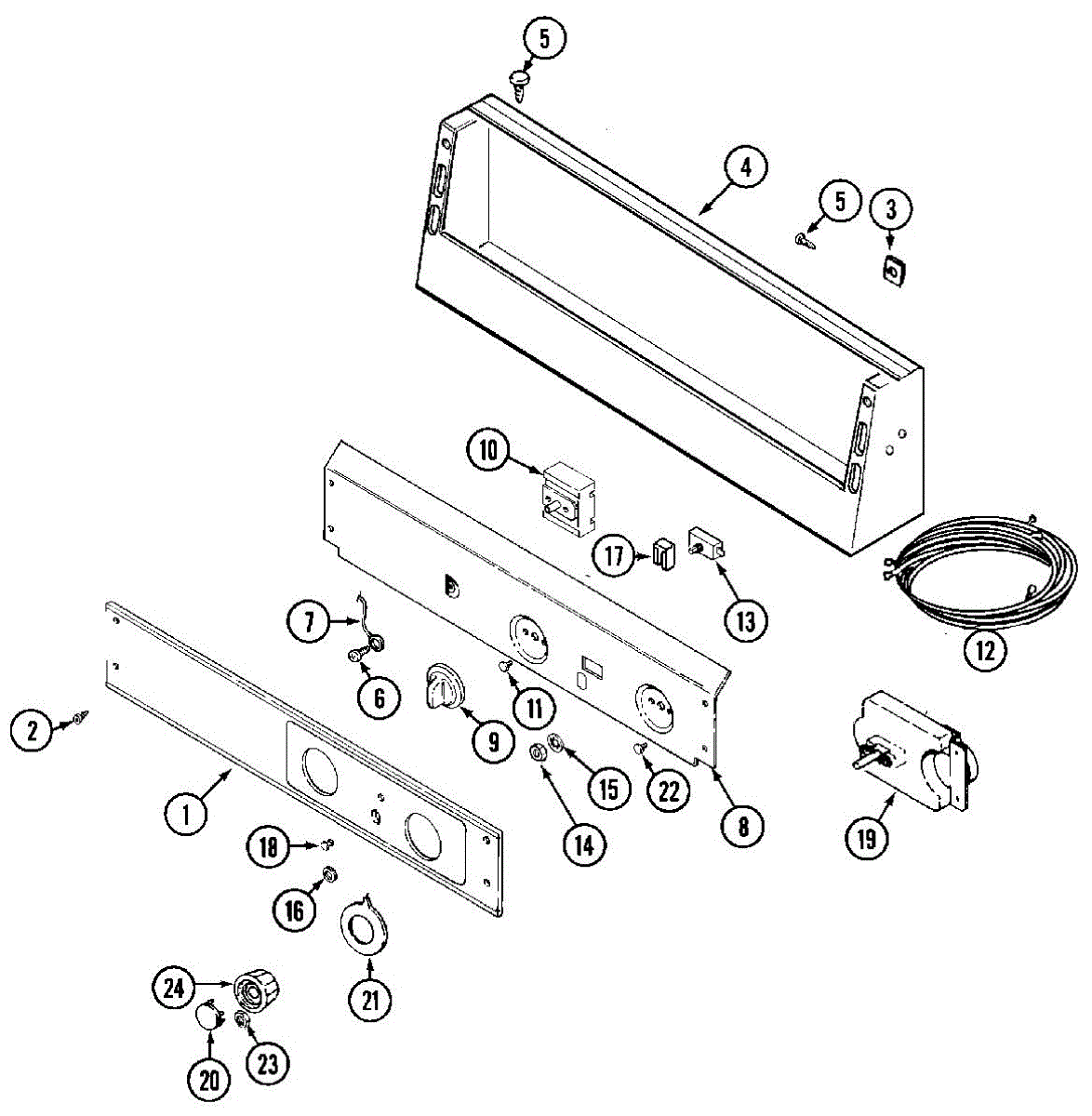 5
4
5
3
10
17
13
12
7
6
11
9
2
15
22
14
8
19
1
18
16
21
24
20
23