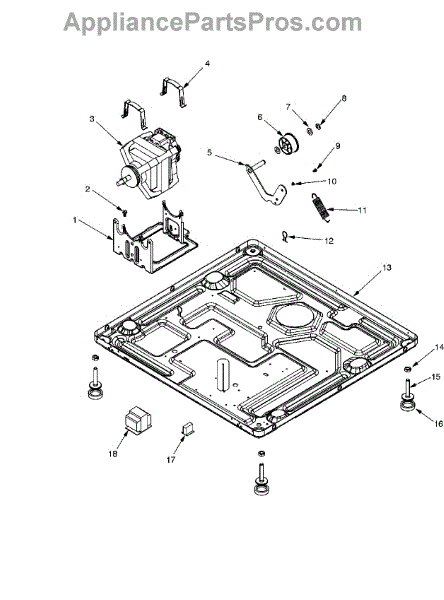 AppliancePartsPros.com

4
3
7
8
6
9
5
10
2
11
1
12
13
14
15
16
18
17