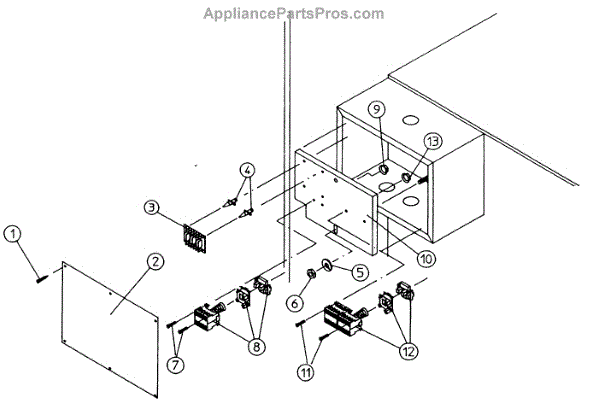 AppliancePartsPros.com

9
13
4
3
1
2
10
5
6
8
7
12
11