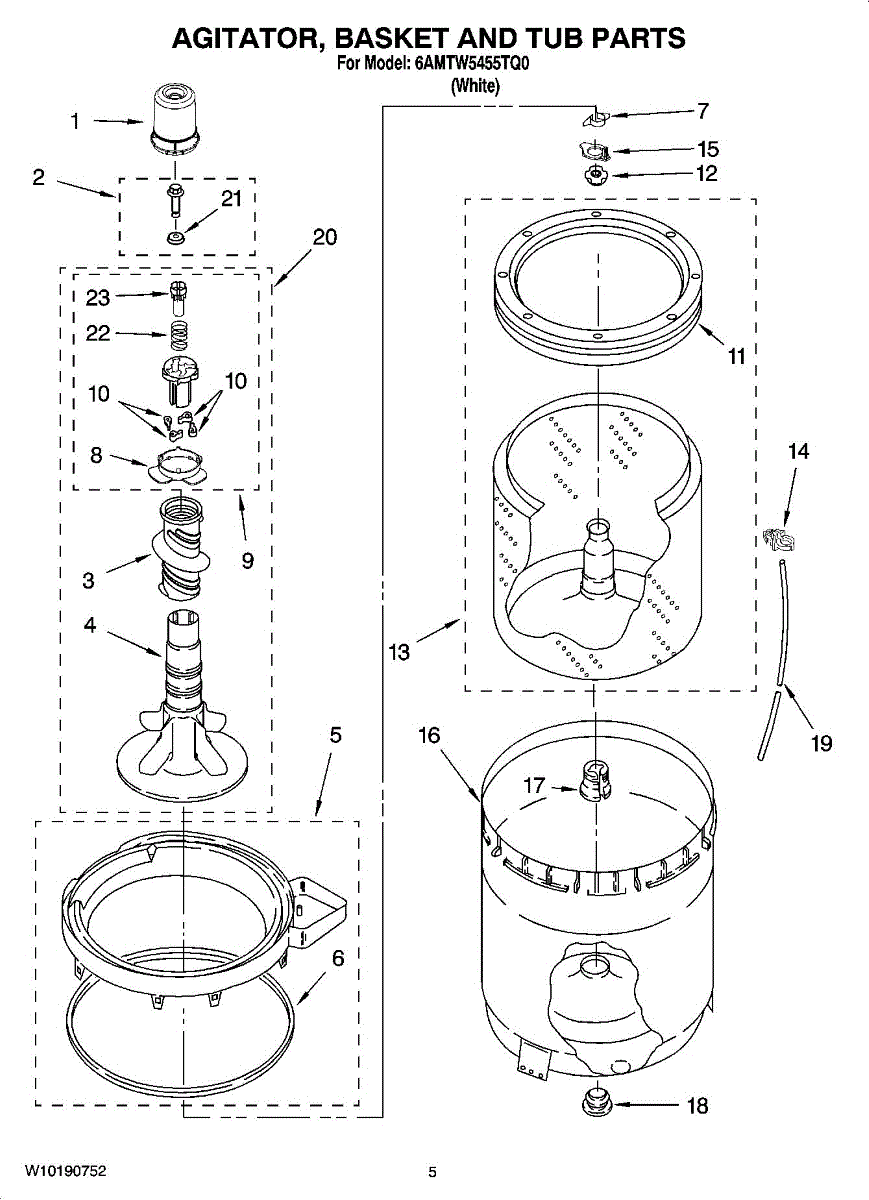 AGITATOR, BASKET AND TUB PARTS
For Model: 6AMTW5455TQ0
(White)

1
2
21
20
23
22
10
10
8
9
3
4
5
6
7
15
12
11
14
13
19
16
17
18

W10190752

5