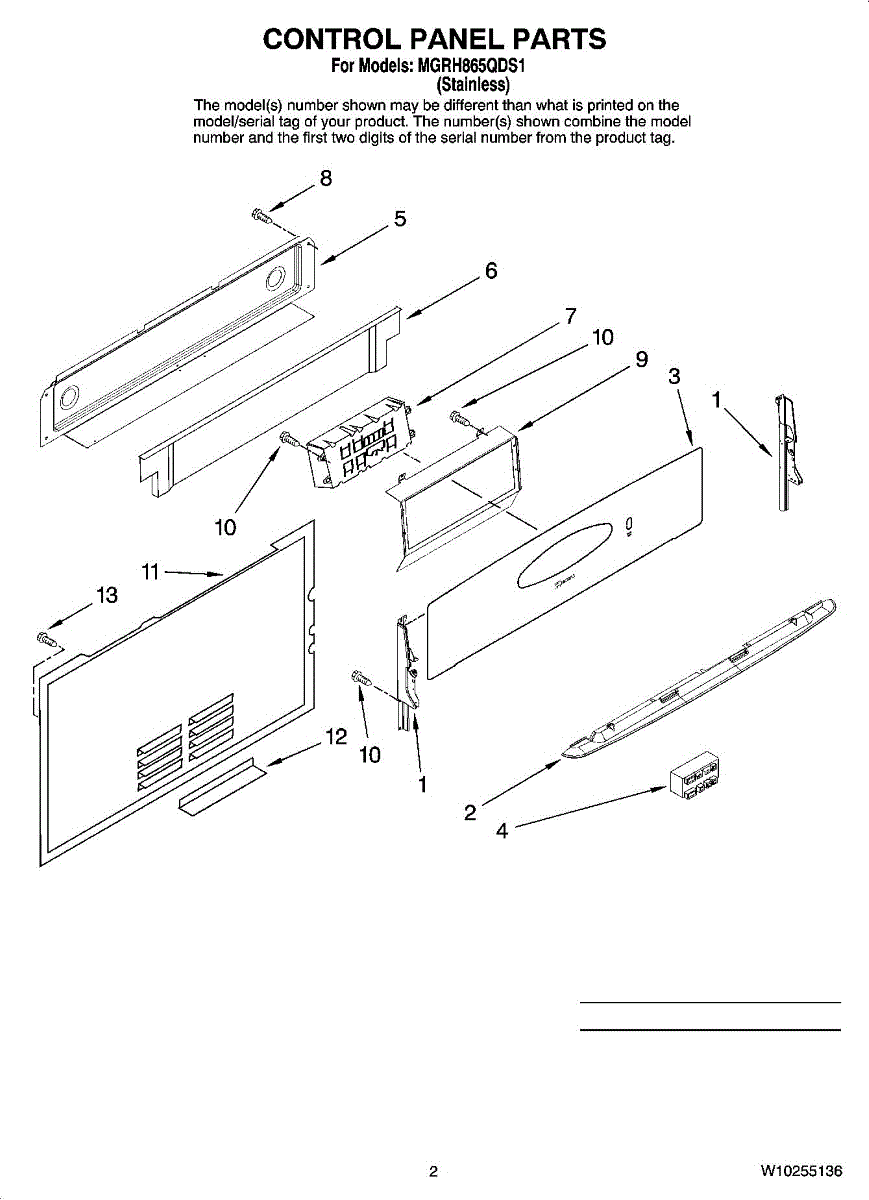 CONTROL PANEL PARTS

For Models: MGRH865QDS1
(Stainless)

The model(s) number shown may be different than what is printed on the model/serial tag of your product. The number(s) shown combine the model number and the first two digits of the serial number from the product tag.

8
5
6
7
10
9
3
1
10
11
13
12
10
1
2
4

2

W10255136