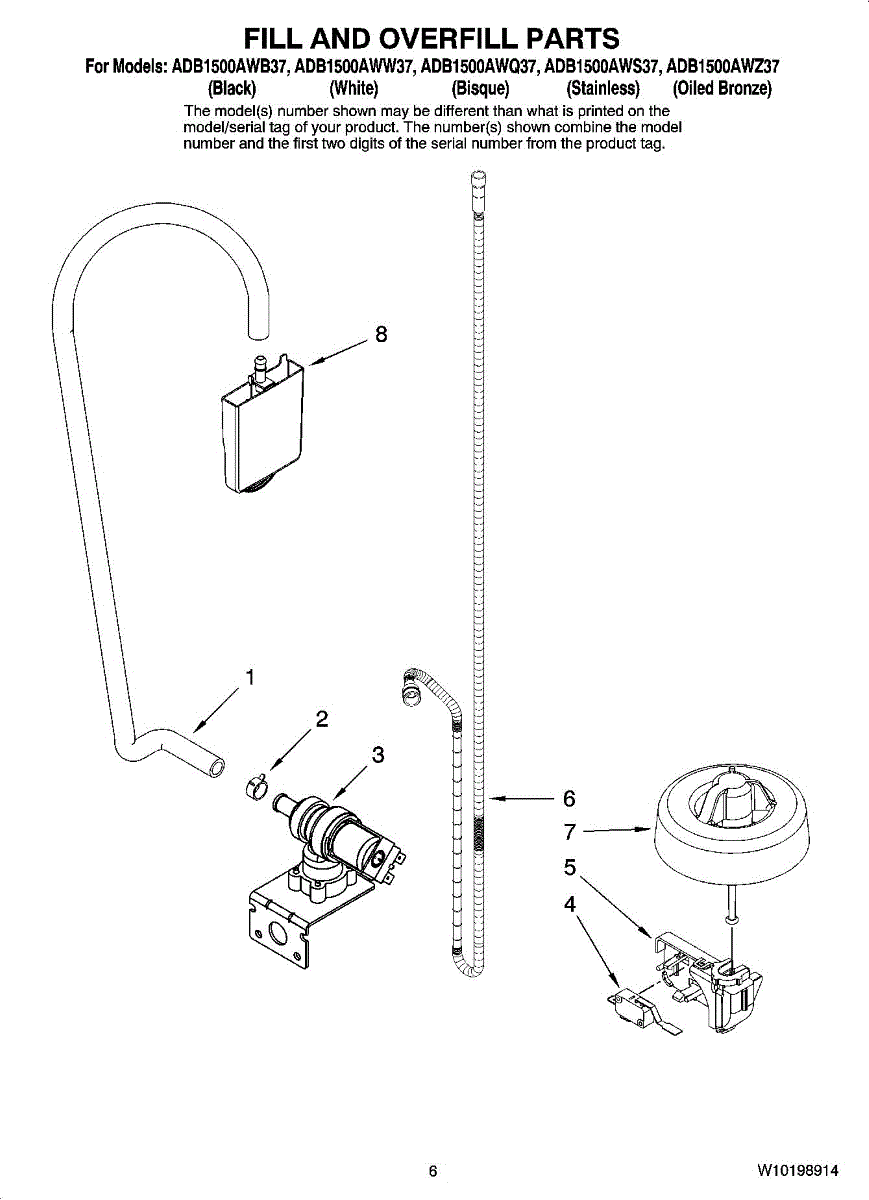 FILL AND OVERFILL PARTS

For Models: ADB1500AWB37, ADB1500AWW37, ADB1500AWQ37, ADB1500AWS37, ADB1500AWZ37
(Black) (White) (Bisque) (Stainless) (Oiled Bronze)

The model(s) number shown may be different than what is printed on the model/serial tag of your product. The number(s) shown combine the model number and the first two digits of the serial number from the product tag.

8

1

2

3

6

7

5

4

6

W10198914