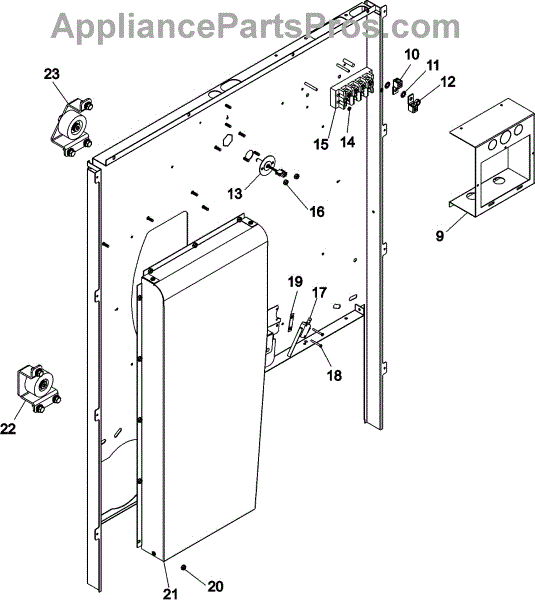 AppliancePartsPros.com

23
10
11
12
15
14
13
16
9
19
17
18
22
21
20