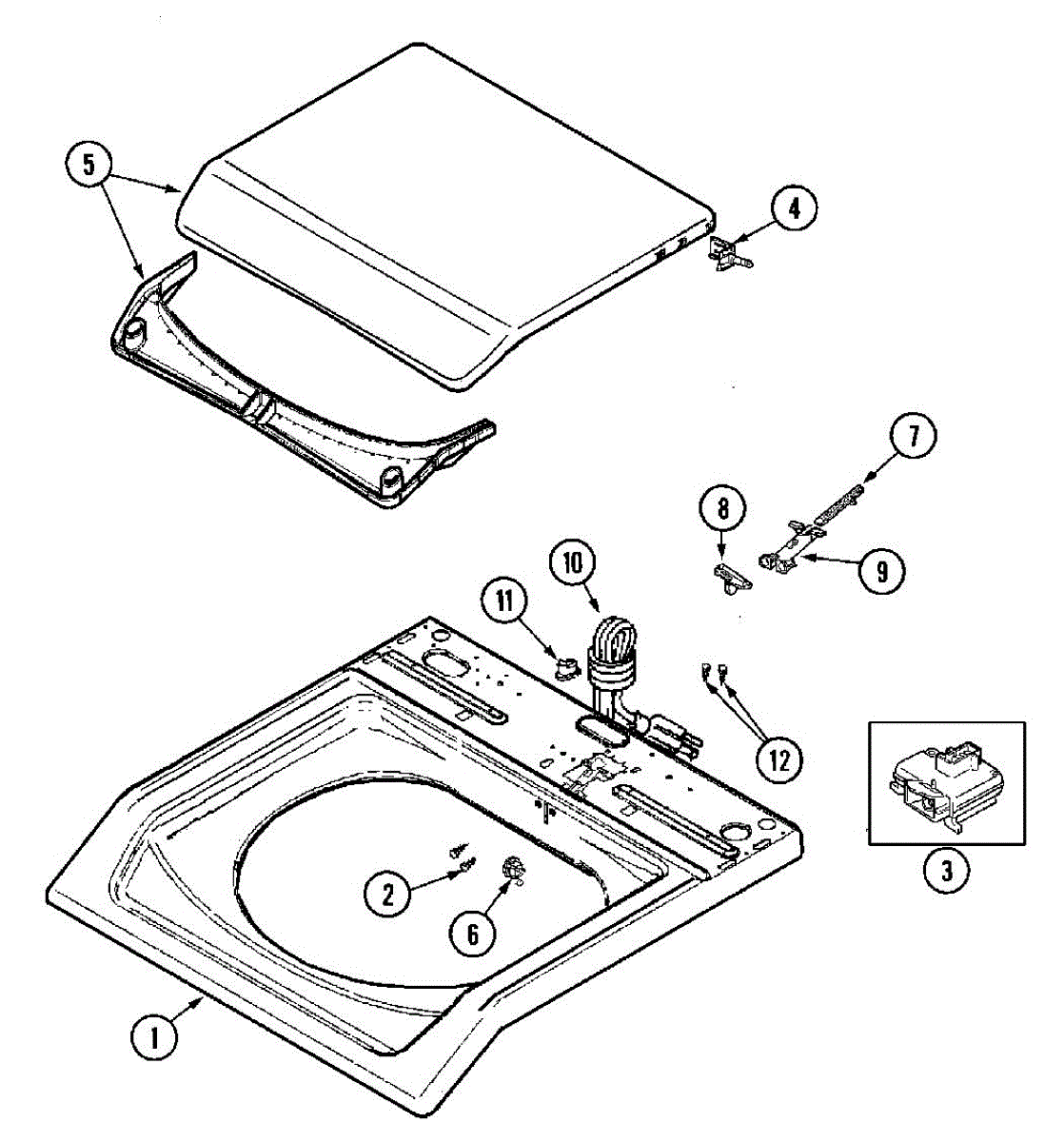 5
4
7
8
9
10
11
12
3
2
6
1