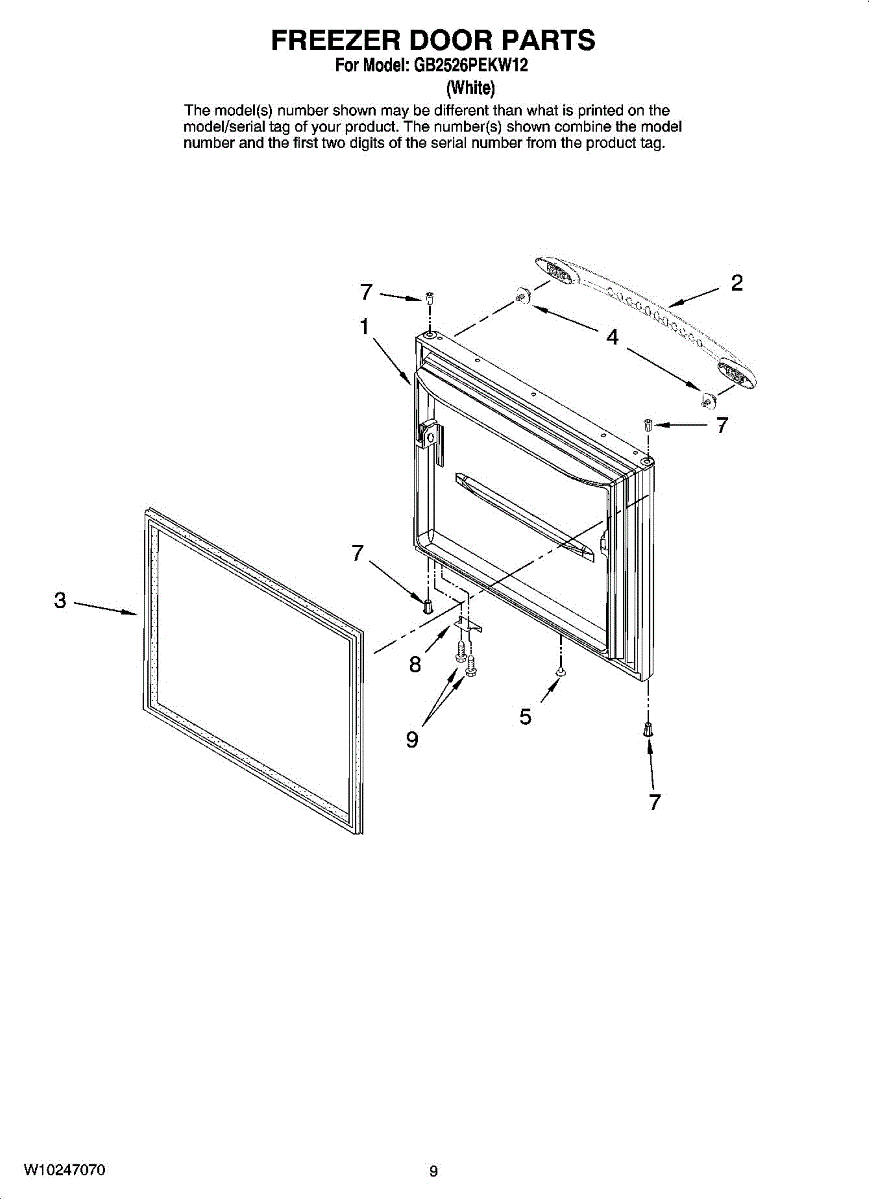 FREEZER DOOR PARTS
For Model: GB2526PEKW12
(White)

The model(s) number shown may be different than what is printed on the model/serial tag of your product. The number(s) shown combine the model number and the first two digits of the serial number from the product tag.

7
2
1
4
7
7
3
8
5
9
7

W10247070
9