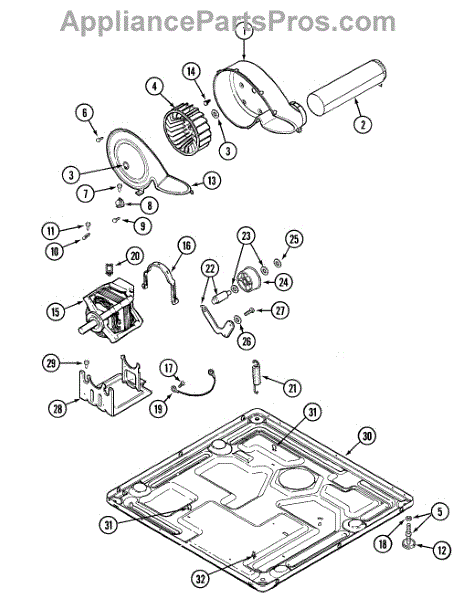 AppliancePartsPros.com

1
14
4
2
6
3
3
13
7
8
9
11
10
20
16
23
25
22
24
15
27
26
29
17
21
28
19
31
30
31
5
18
12
32