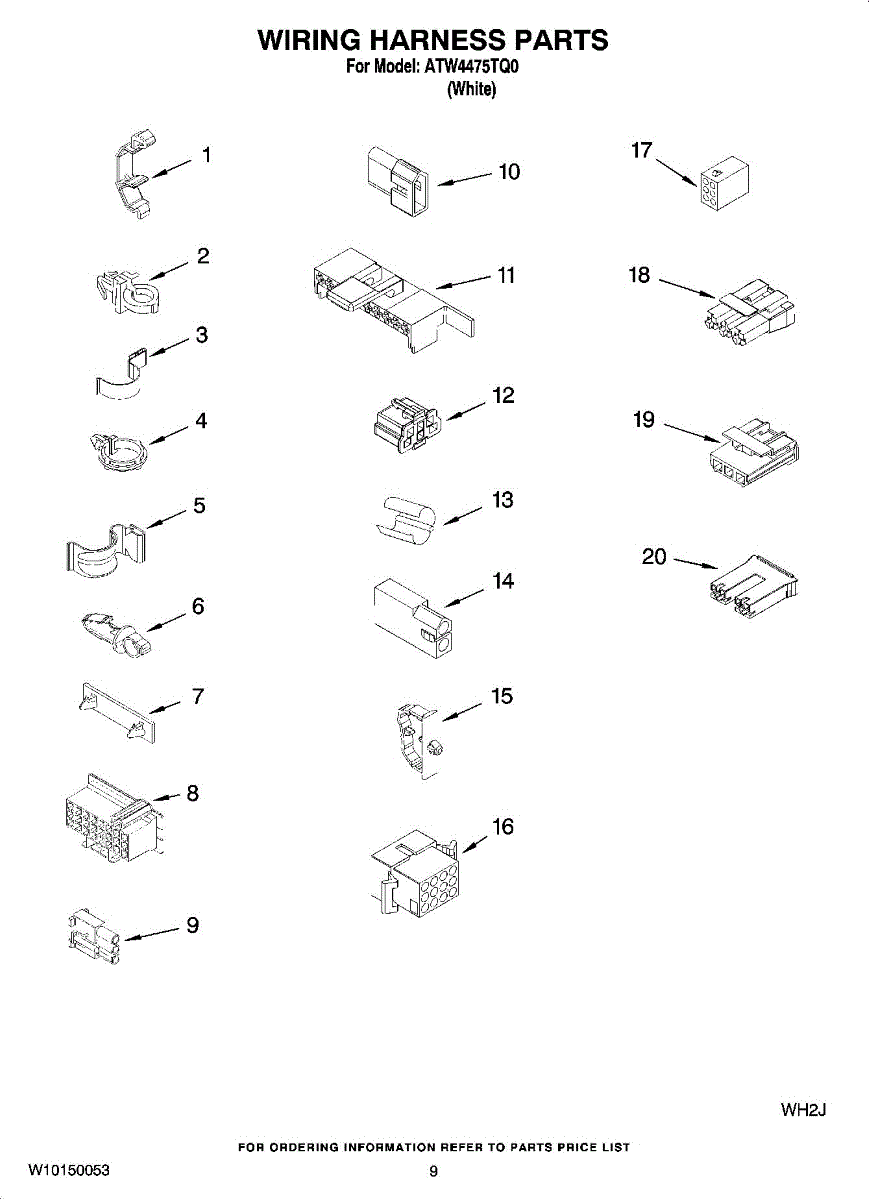 WIRING HARNESS PARTS
For Model: ATW4475TQ0
(White)

1
2
3
4
5
6
7
8
9

10
11
12
13
14
15
16

17
18
19
20

WH2J

FOR ORDERING INFORMATION REFER TO PARTS PRICE LIST

W10150053

9