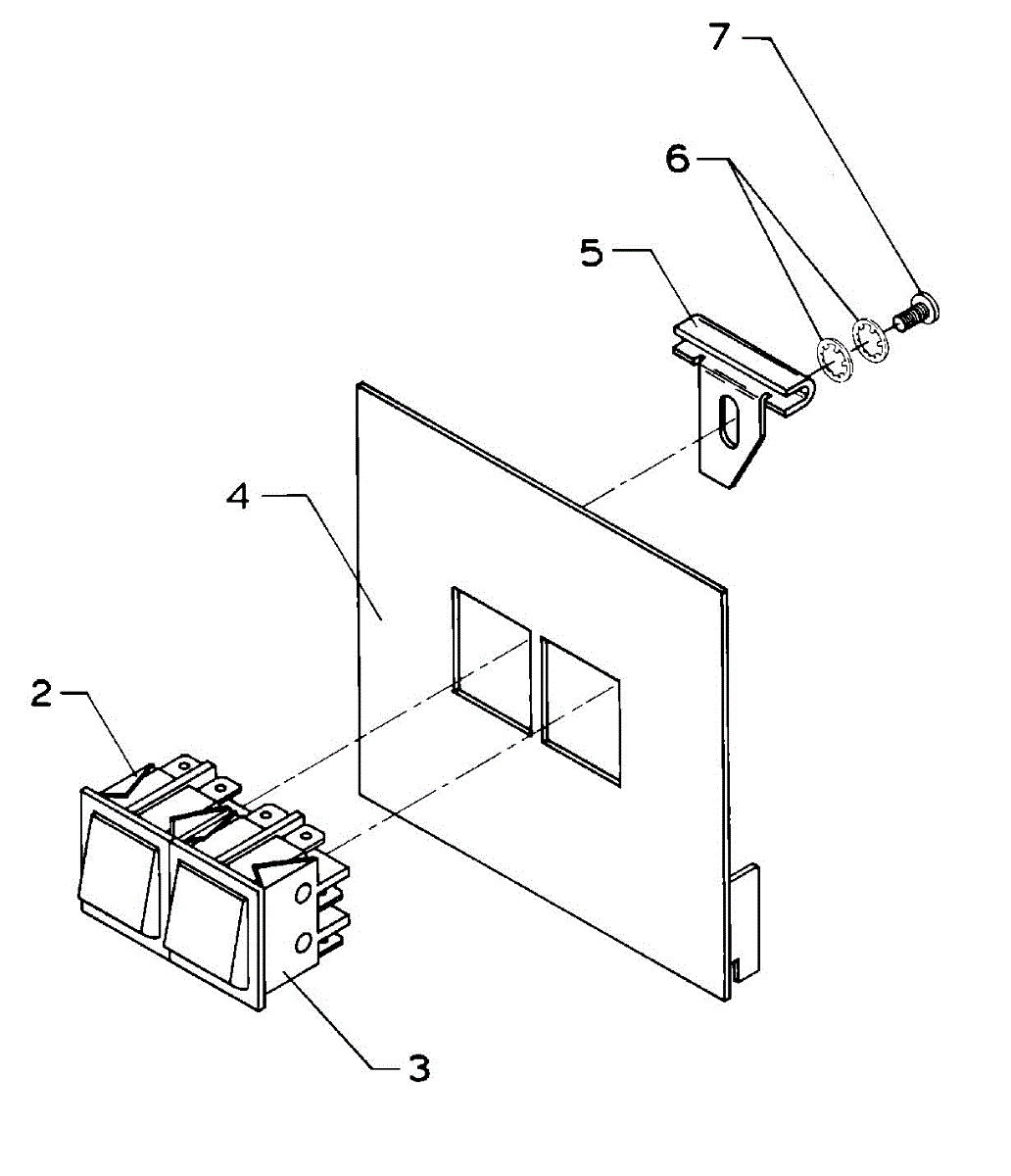 7
6
5
4
2
3