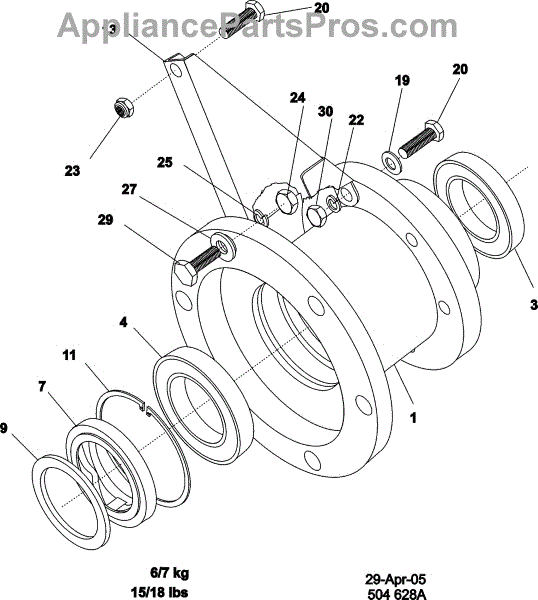 AppliancePartsPros.com

20
3
20
19
24
30
22
23
25
27
29
3
4
11
7
9
1

6/7 kg
15/18 lbs

29-Apr-05
504 628A