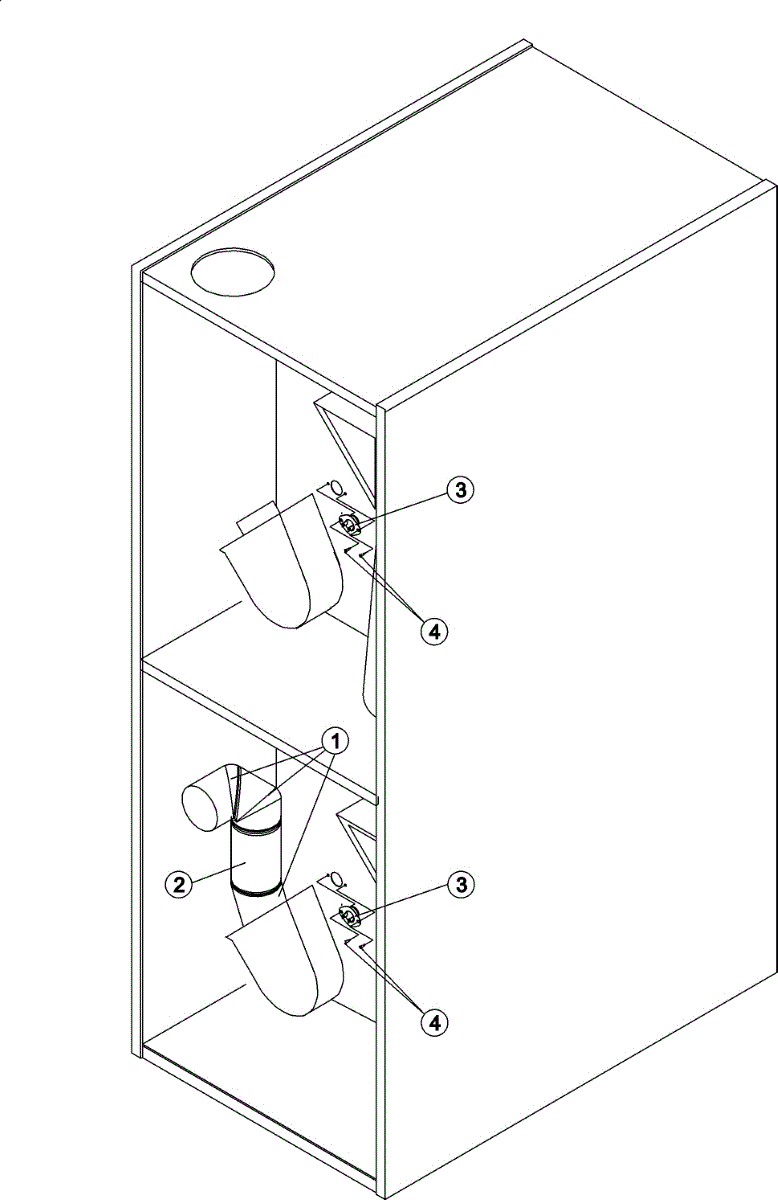 3

4

1

2

3

4