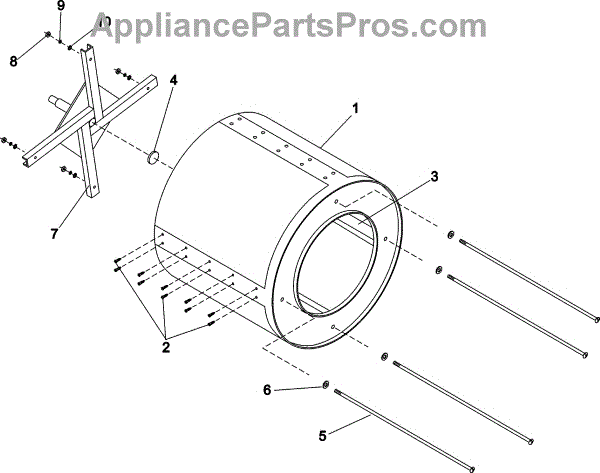 AppliancePartsPros.com

9
10
8
4
1
3
7
2
6
5