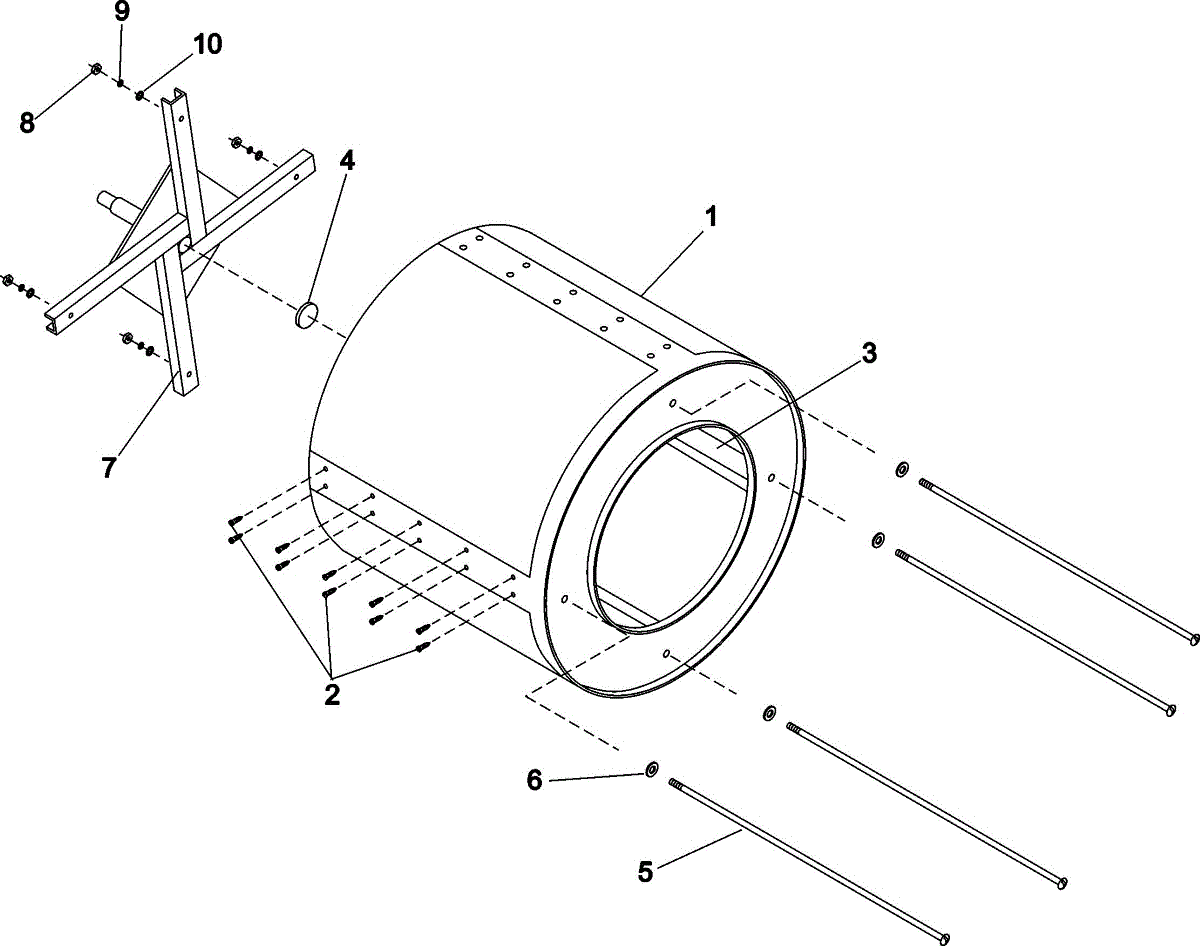 9
10
8
4
1
3
7
2
6
5