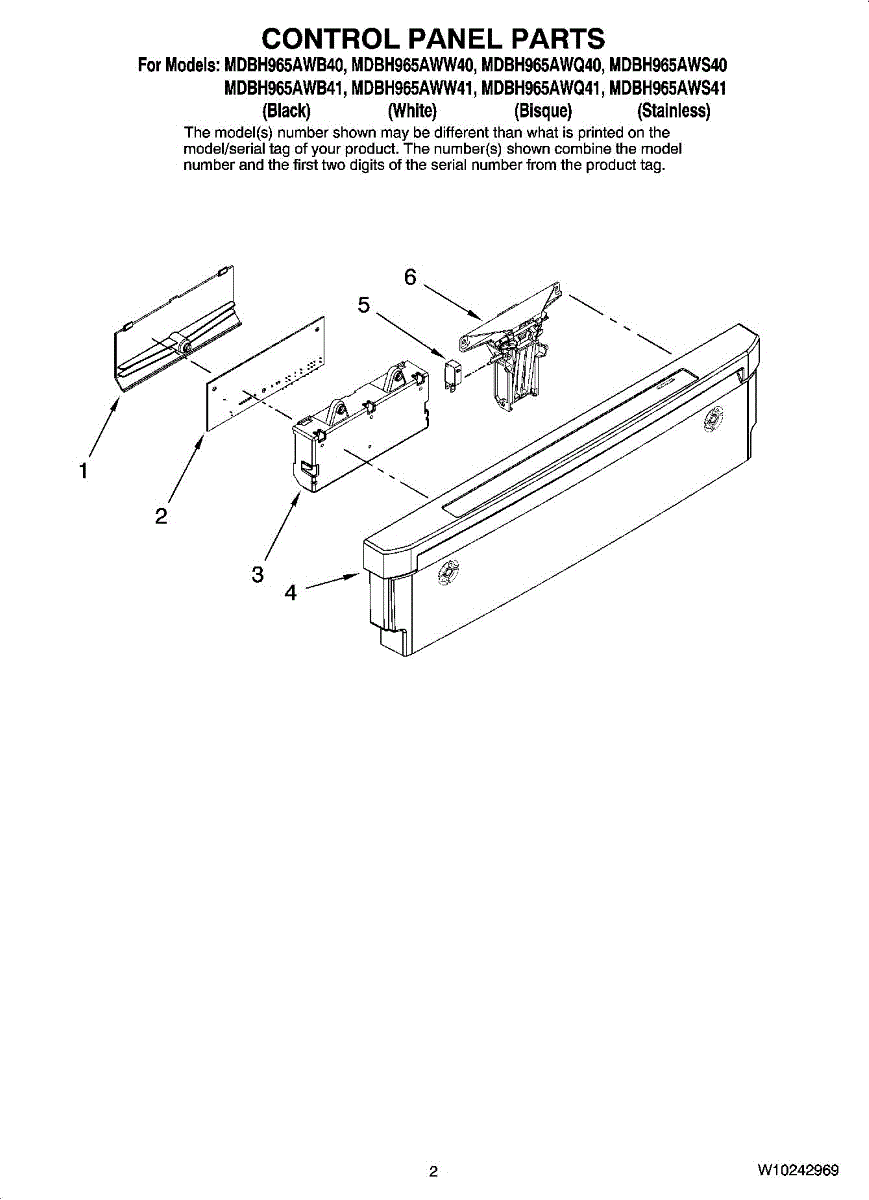 CONTROL PANEL PARTS

For Models: MDBH965AWB40, MDBH965AWW40, MDBH965AWQ40, MDBH965AWS40
MDBH965AWB41, MDBH965AWW41, MDBH965AWQ41, MDBH965AWS41
(Black) (White) (Bisque) (Stainless)

The model(s) number shown may be different than what is printed on the model/serial tag of your product. The number(s) shown combine the model number and the first two digits of the serial number from the product tag.

6

5

1

2

3

4

2

W10242969