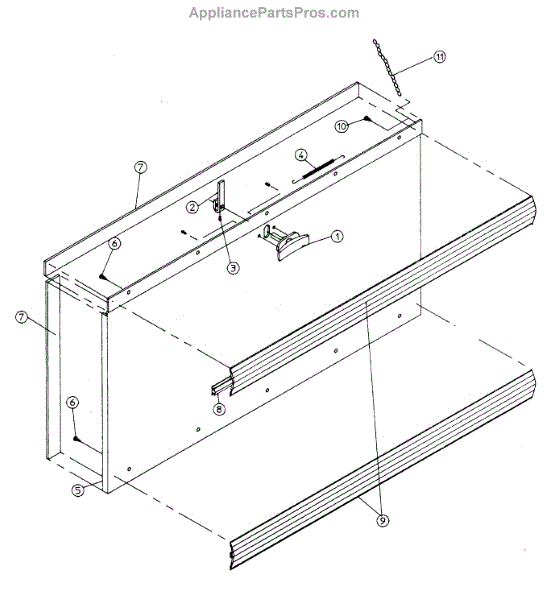 AppliancePartsPros.com

11
10
4
7
2
1
6
3
7
8
6
5
9