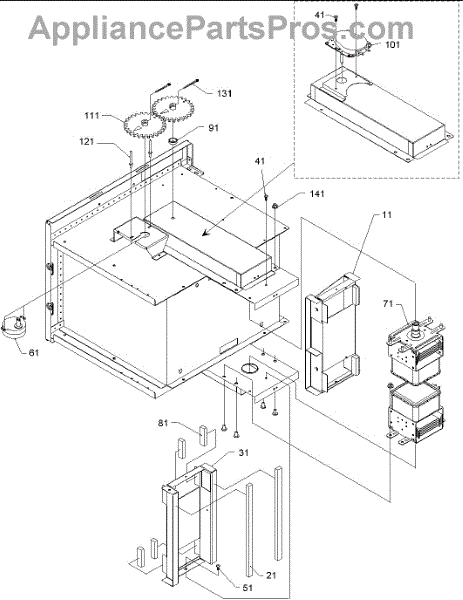 AppliancePartsPros.com

41
101
131
111
91
121
41
141
11
71
61
81
31
21
51