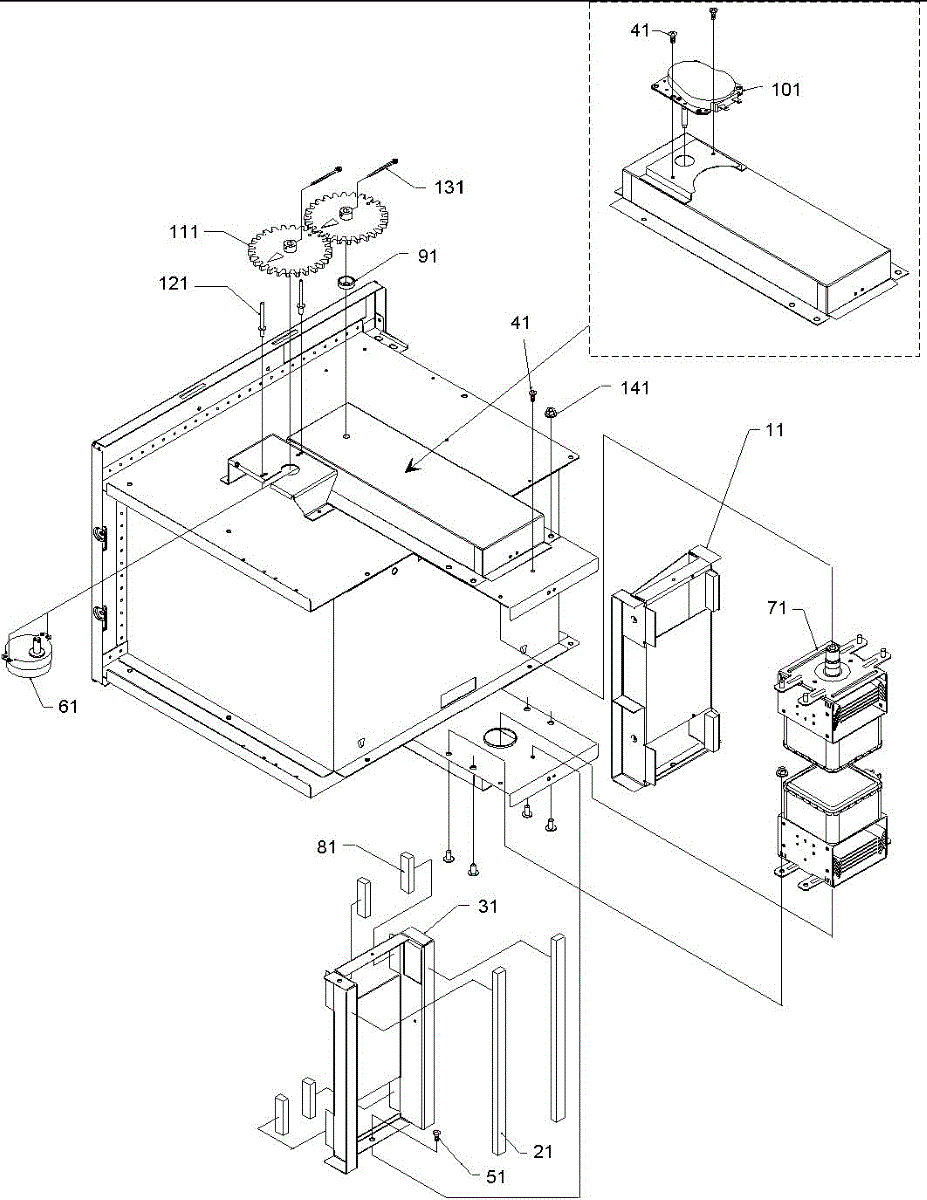 41
101
131
111
91
121
41
141
11
71
61
81
31
21
51