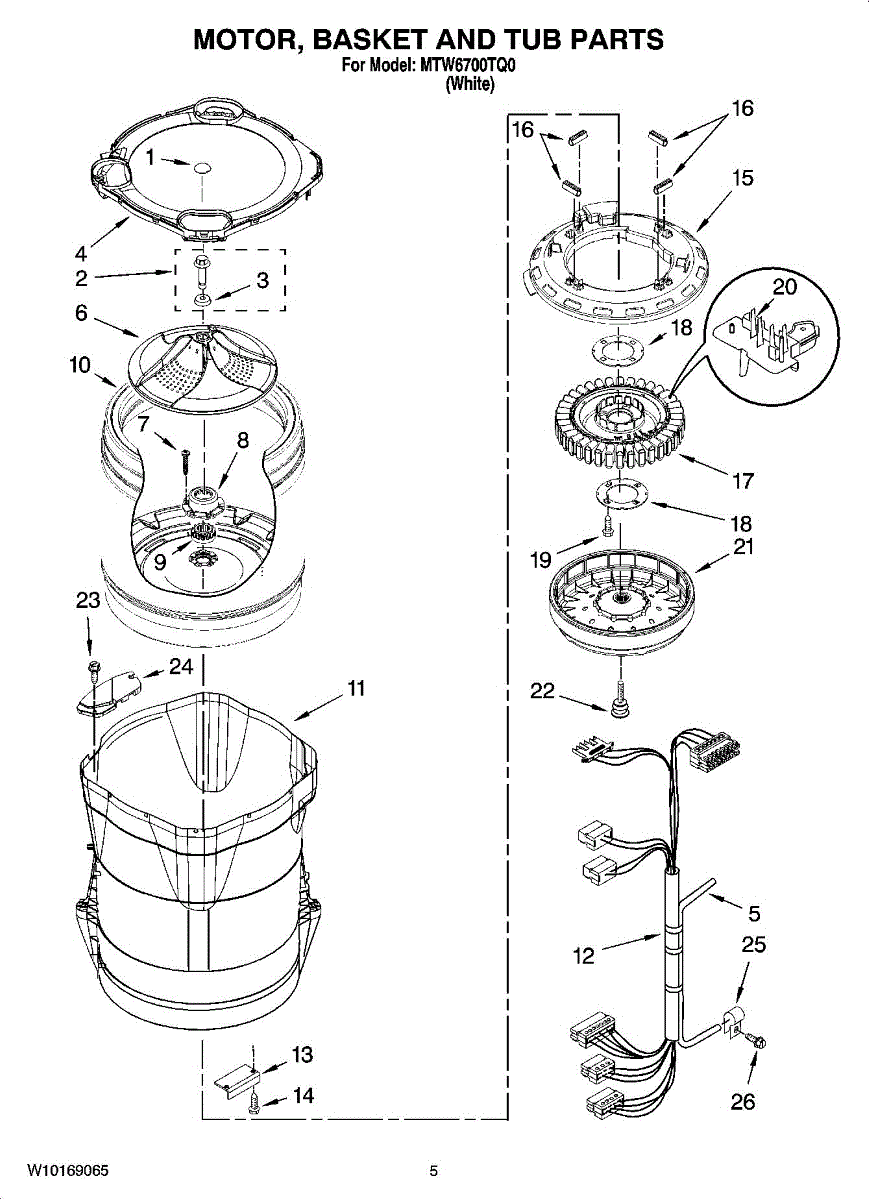 MOTOR, BASKET AND TUB PARTS
For Model: MTW6700TQ0
(White)

1
4
2
3
6
10
7
8
9
23
24
11
13
14
16
16
15
20
18
17
18
19
21
22
5
12
25
26

W10169065
5