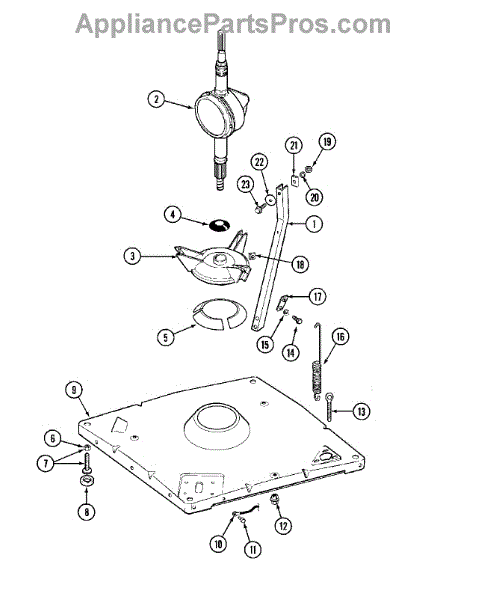 AppliancePartsPros.com

2
21
19
22
23
20
4
1
3
18
17
5
15
14
16
9
13
6
7
8
12
10
11