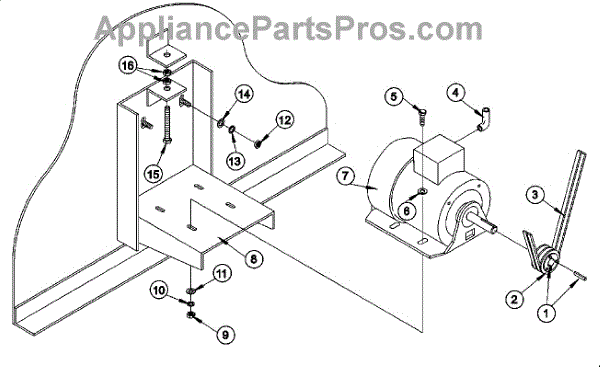 AppliancePartsPros.com

16
14
12
13
15
5
4
7
6
3
8
11
10
9
2
1