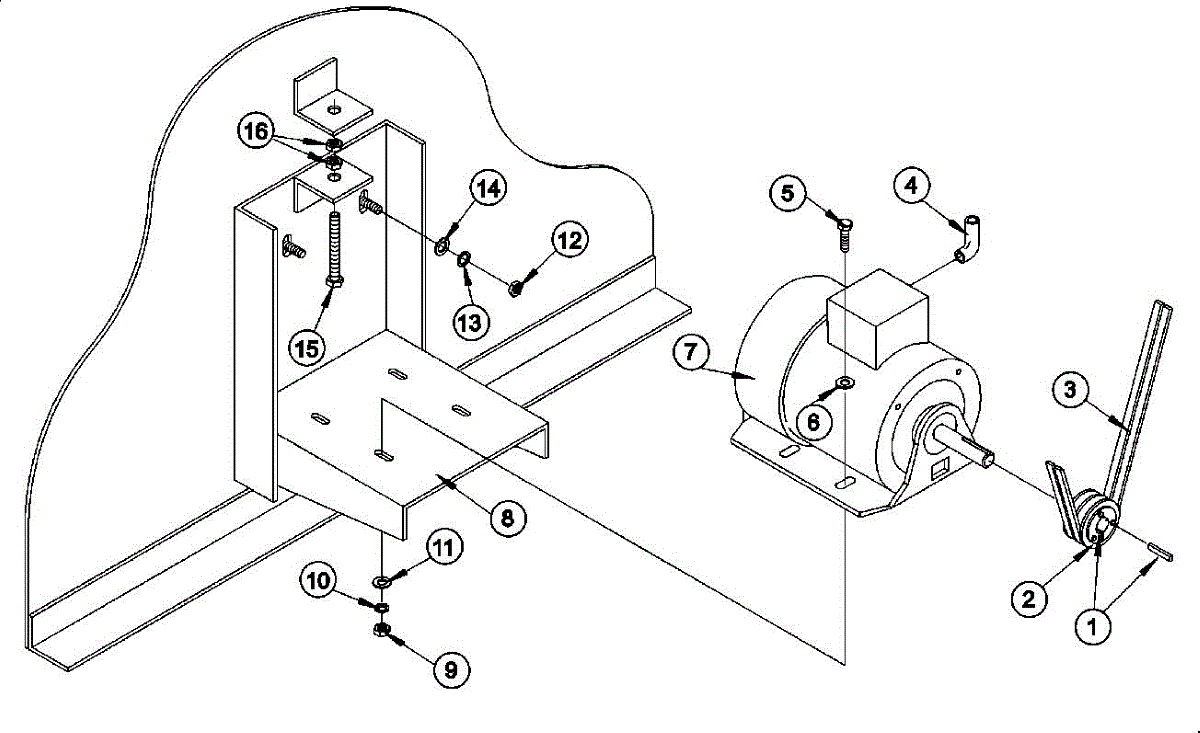 16
14
12
13
15
5
4
7
6
3
8
11
10
9
2
1