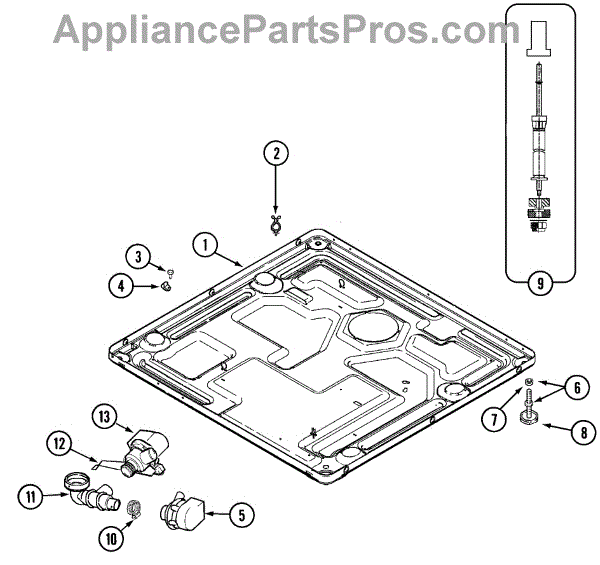 AppliancePartsPros.com

2
1
3
4
9
6
7
8
13
12
11
10
5