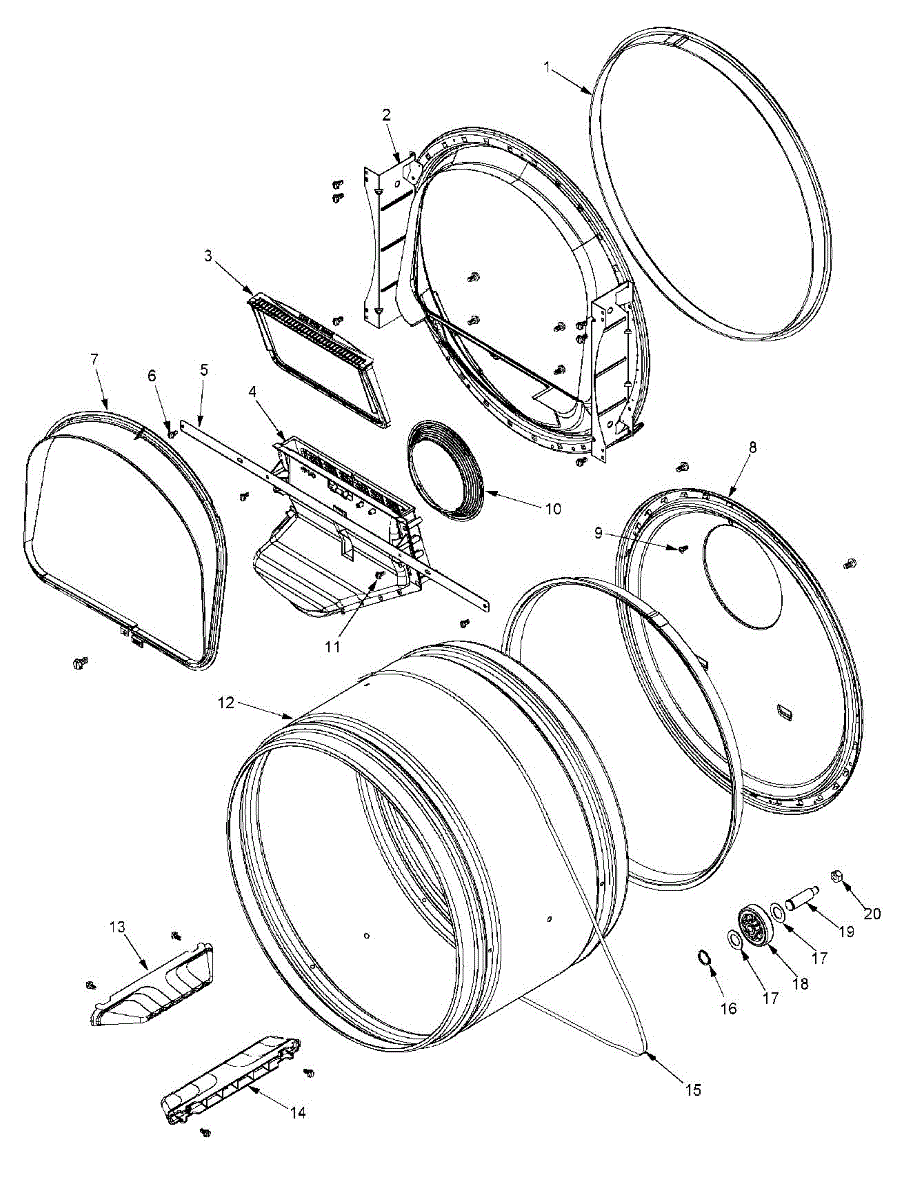 1
2
3
7
6
5
4
10
8
9
11
12
13
14
15
16
17
18
17
19
20