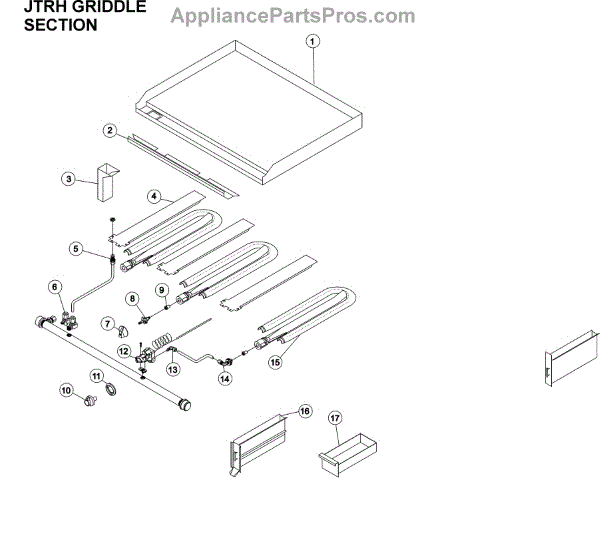 JTRH GRIDDLE SECTION

AppliancePartsPros.com

1
2
3
4
5
6
7
8
9
10
11
12
13
14
15
16
17