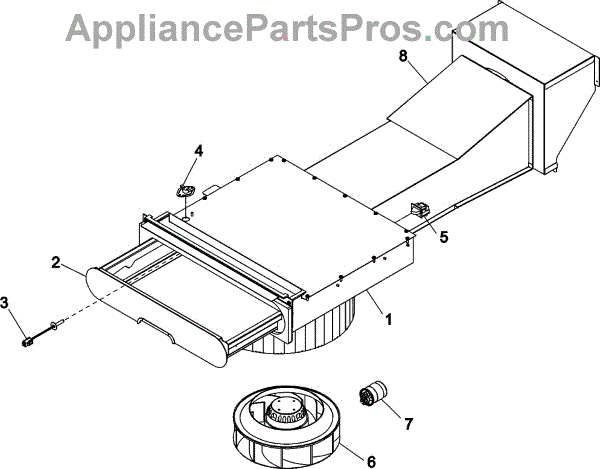 AppliancePartsPros.com

8

4

5

2

3

1

7

6