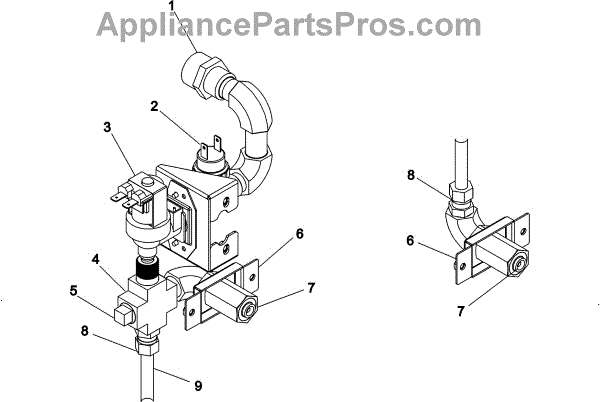 AppliancePartsPros.com

1
2
3
4
5
6
7
8
9
8
6
7