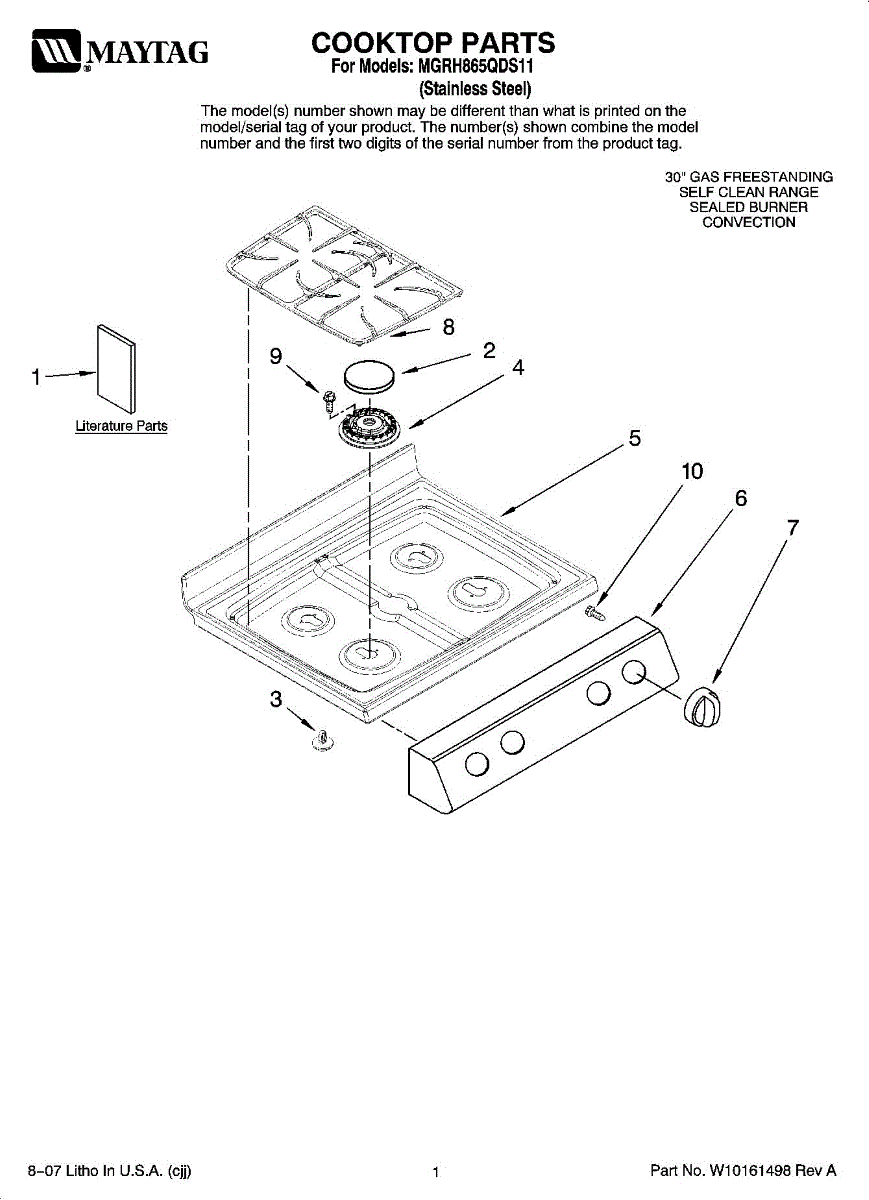 MAYTAG

COOKTOP PARTS
For Models: MGRH865QDS11
(Stainless Steel)

The model(s) number shown may be different than what is printed on the model/serial tag of your product. The number(s) shown combine the model number and the first two digits of the serial number from the product tag.

30" GAS FREESTANDING
SELF CLEAN RANGE
SEALED BURNER
CONVECTION

1
Literature Parts

8
9
2
4
5
10
6
7
3

8–07 Litho In U.S.A. (cjj)

1

Part No. W10161498 Rev A