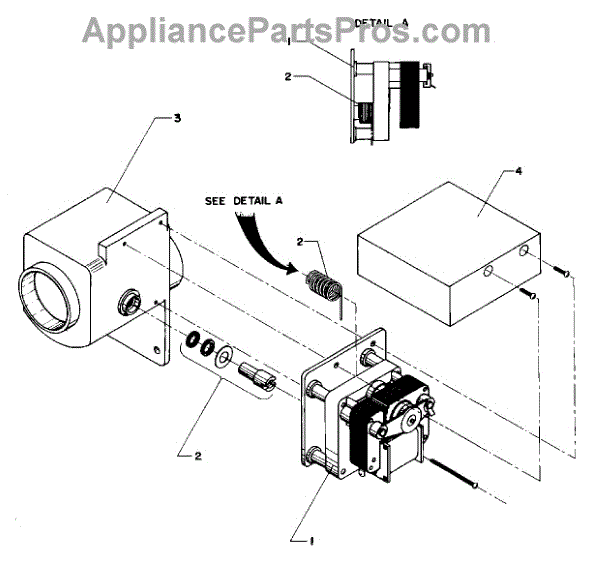 AppliancePartsPros.com

DETAIL A
1
2

3

SEE DETAIL A

2

4

2

1