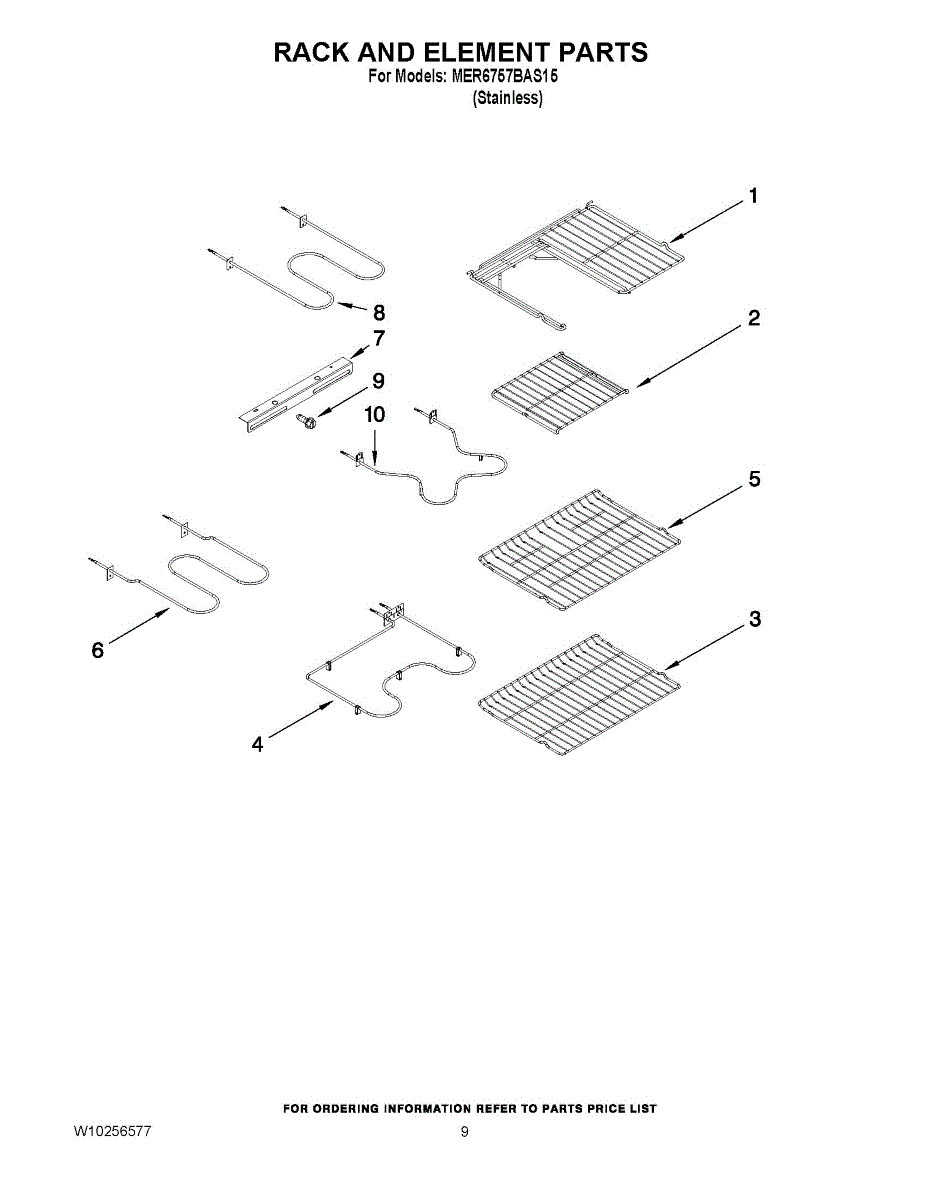 RACK AND ELEMENT PARTS
For Models: MER6757BAS15
(Stainless)

1
8
2
7
9
10
5
6
3
4

FOR ORDERING INFORMATION REFER TO PARTS PRICE LIST

W10256577

9