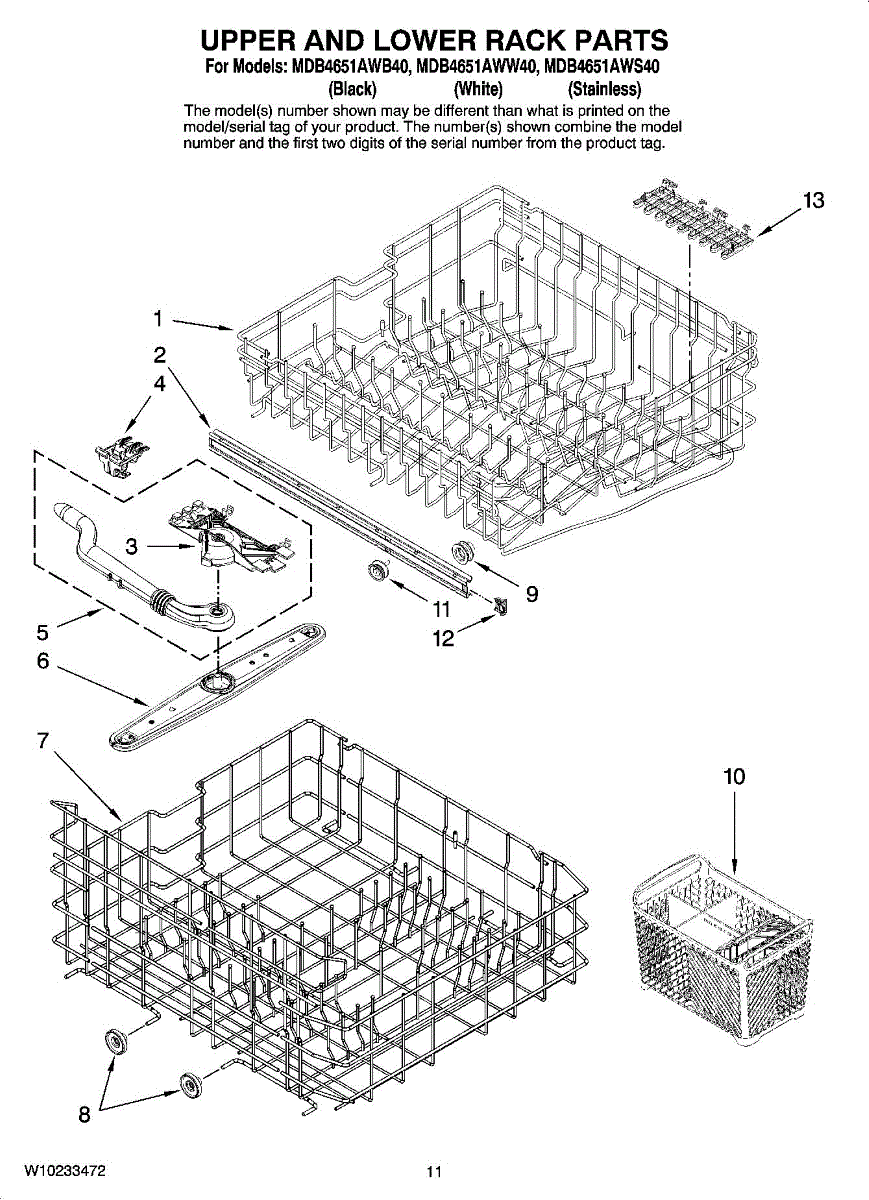 UPPER AND LOWER RACK PARTS
For Models: MDB4651AWB40, MDB4651AWW40, MDB4651AWS40
(Black) (White) (Stainless)

The model(s) number shown may be different than what is printed on the model/serial tag of your product. The number(s) shown combine the model number and the first two digits of the serial number from the product tag.

13
1
2
4
3
9
11
12
5
6
7
10
8

W10233472
11