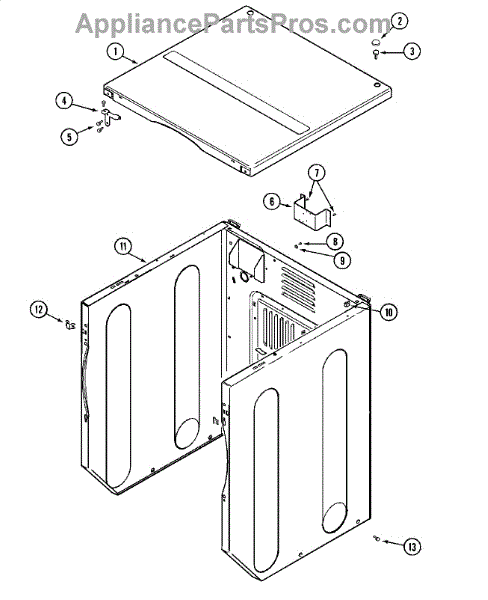 AppliancePartsPros.com
1
2
3
4
5
6
7
8
9
10
11
12
13