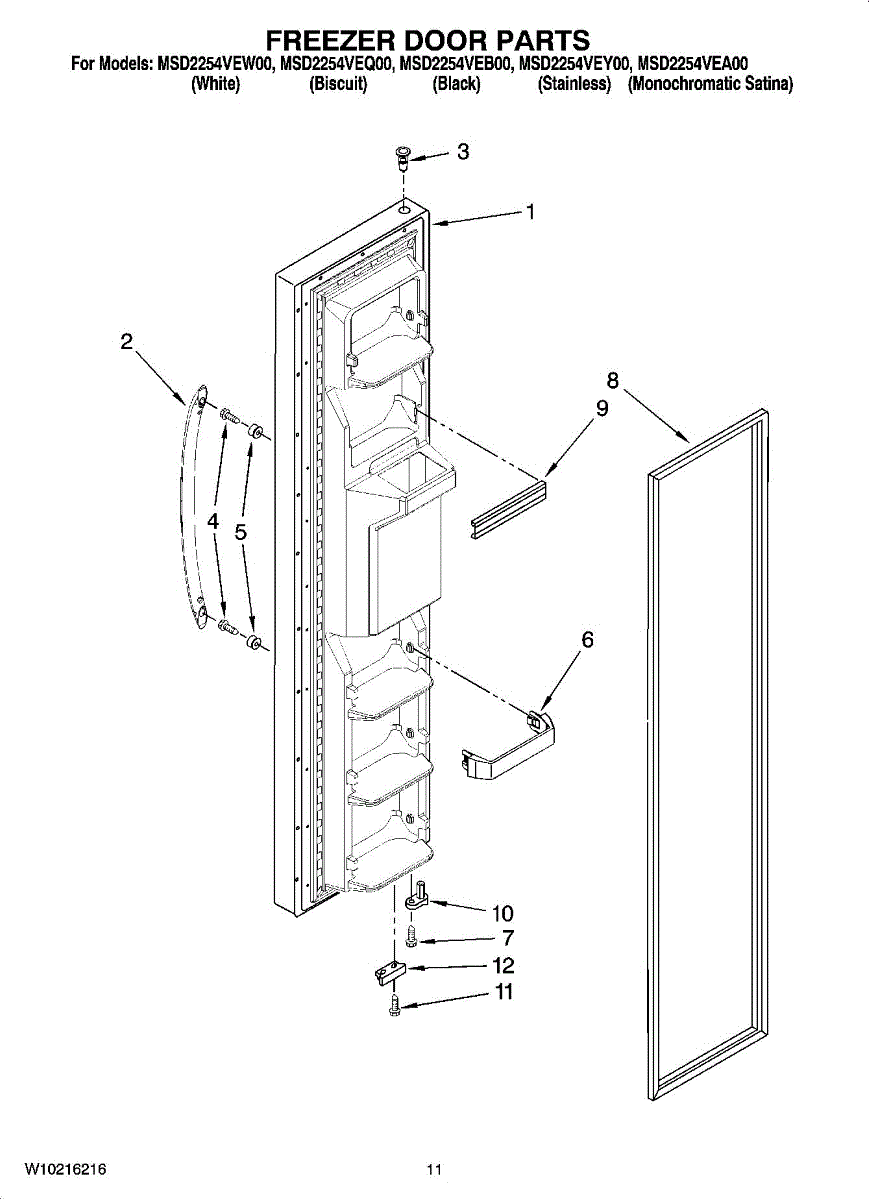 FREEZER DOOR PARTS
For Models: MSD2254VEW00, MSD2254VEQ00, MSD2254VEB00, MSD2254VEY00, MSD2254VEA00
(White) (Biscuit) (Black) (Stainless) (Monochromatic Satina)

3
1
2
8
9
4
5
6
10
7
12
11

W10216216
11