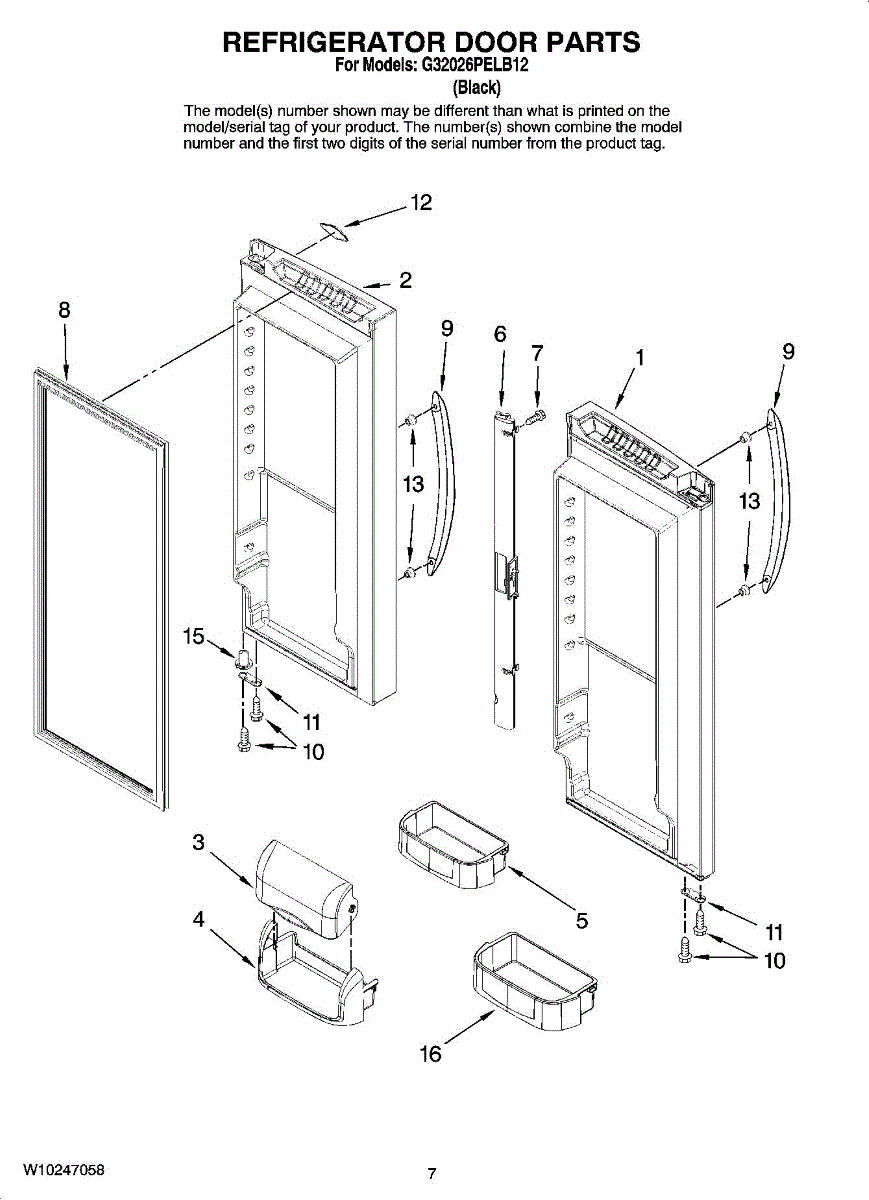 REFRIGERATOR DOOR PARTS
For Models: G32026PELB12
(Black)

The model(s) number shown may be different than what is printed on the model/serial tag of your product. The number(s) shown combine the model number and the first two digits of the serial number from the product tag.

12
2
8
9
6
7
1
9
13
13
15
11
10
3
4
5
11
10
16

W10247058
7