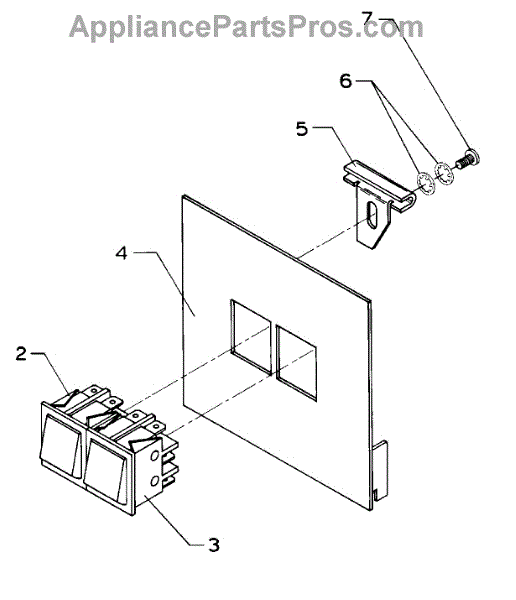 AppliancePartsPros.com

7
6
5
4
2
3