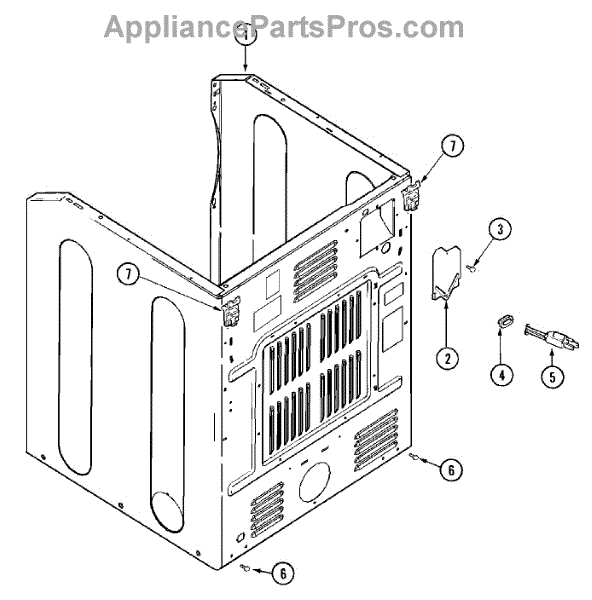 AppliancePartsPros.com
1
7
3
7
2
4
5
6
6