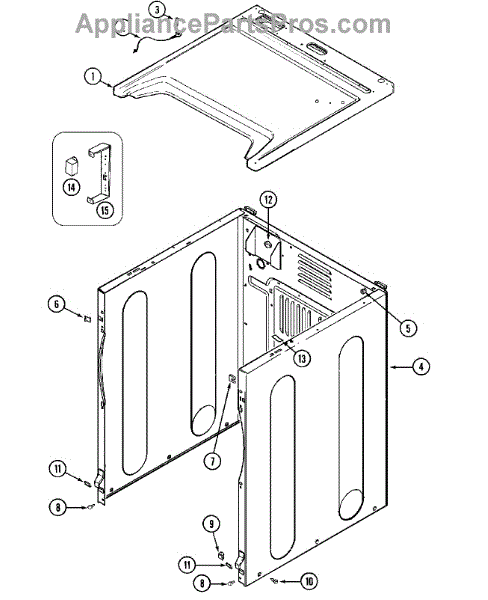 AppliancePartsPros.com

3
1
14
15
12
6
5
13
4
7
11
8
9
11
8
10