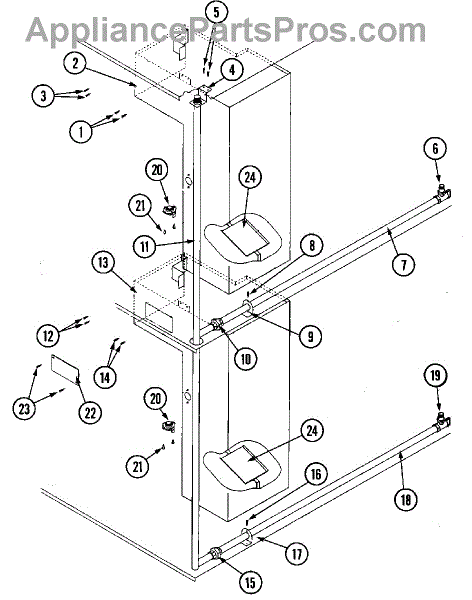 AppliancePartsPros.com

5
2
4
3
1
6
20
24
21
11
8
7
13
9
12
10
14
19
23
22
20
24
21
16
18
17
15