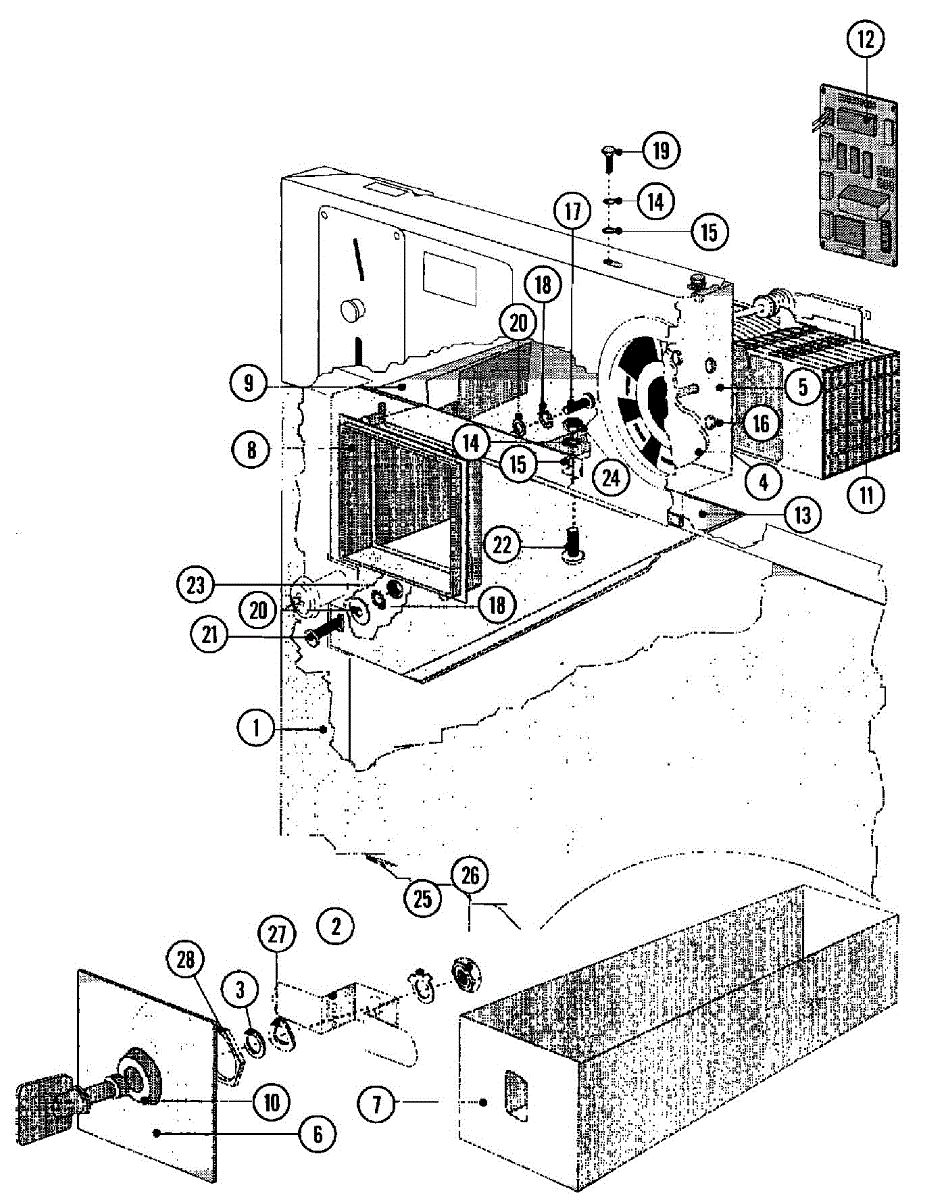 12
19
14
15
17
18
20
9
5
16
8
14
15
24
4
11
13
22
23
20
18
21
1
25
26
2
27
28
3
10
7
6