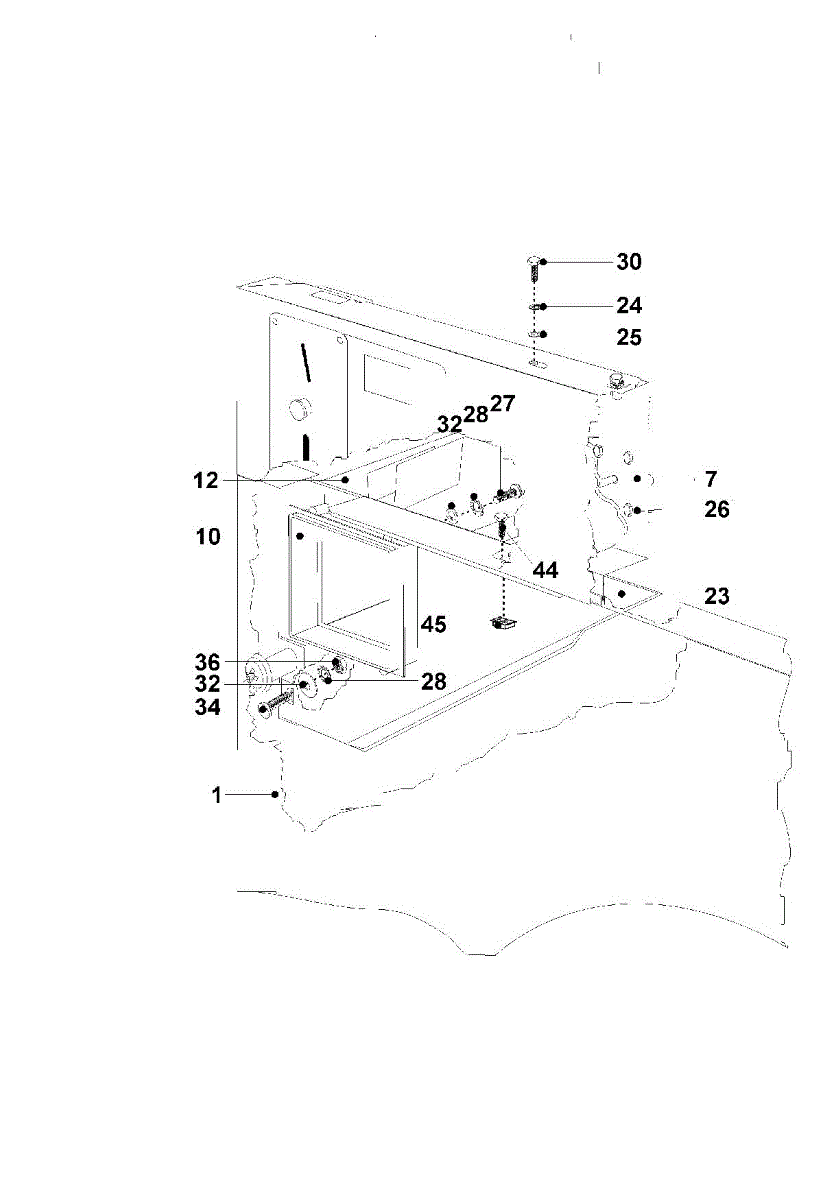 30
24
25
32 28 27
12
7
26
10
44
23
45
36
32
28
34
1