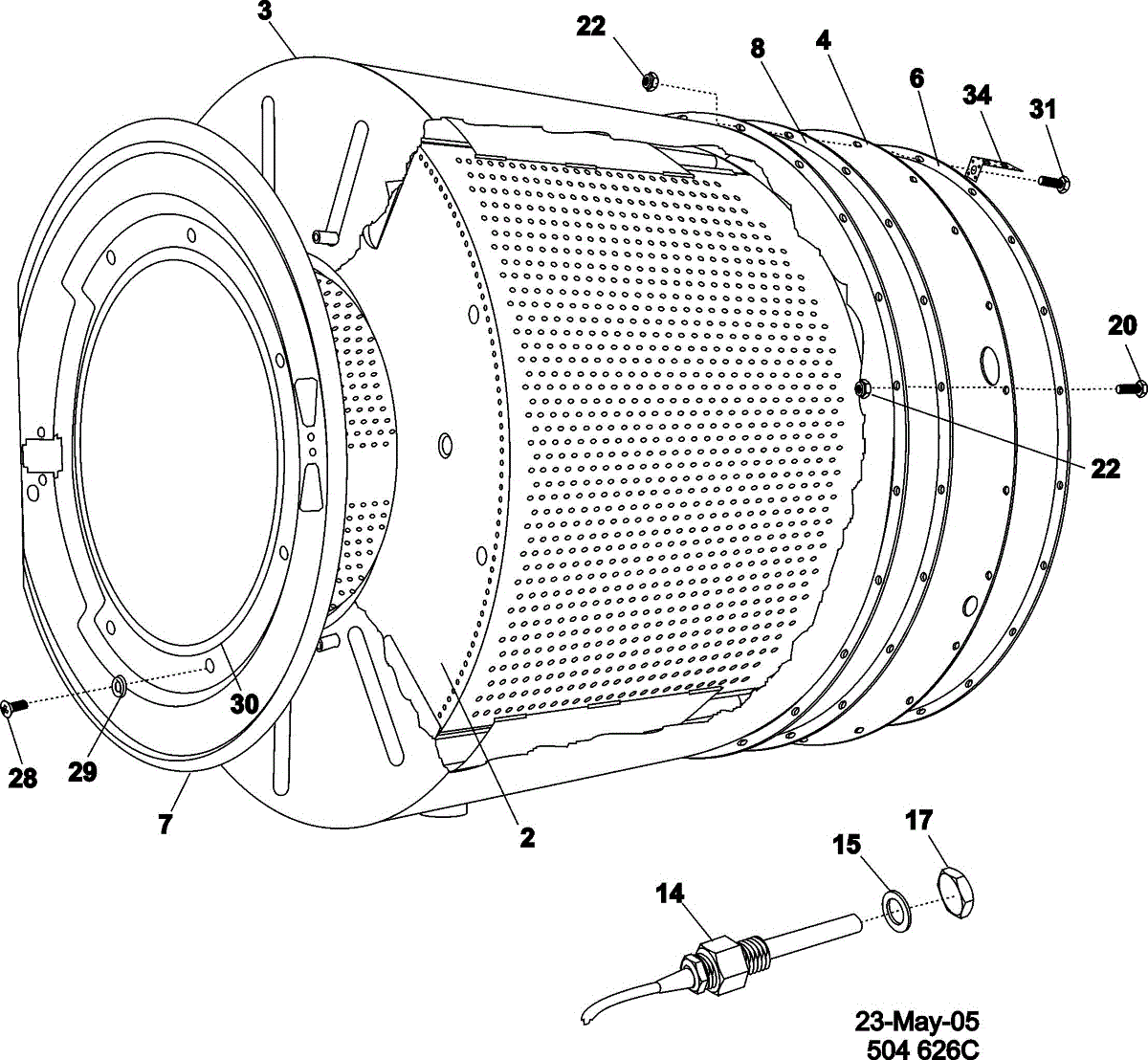 3
22
8
4
6
34
31
20
22
30
28
29
7
2
17
15
14
23-May-05
504 626C