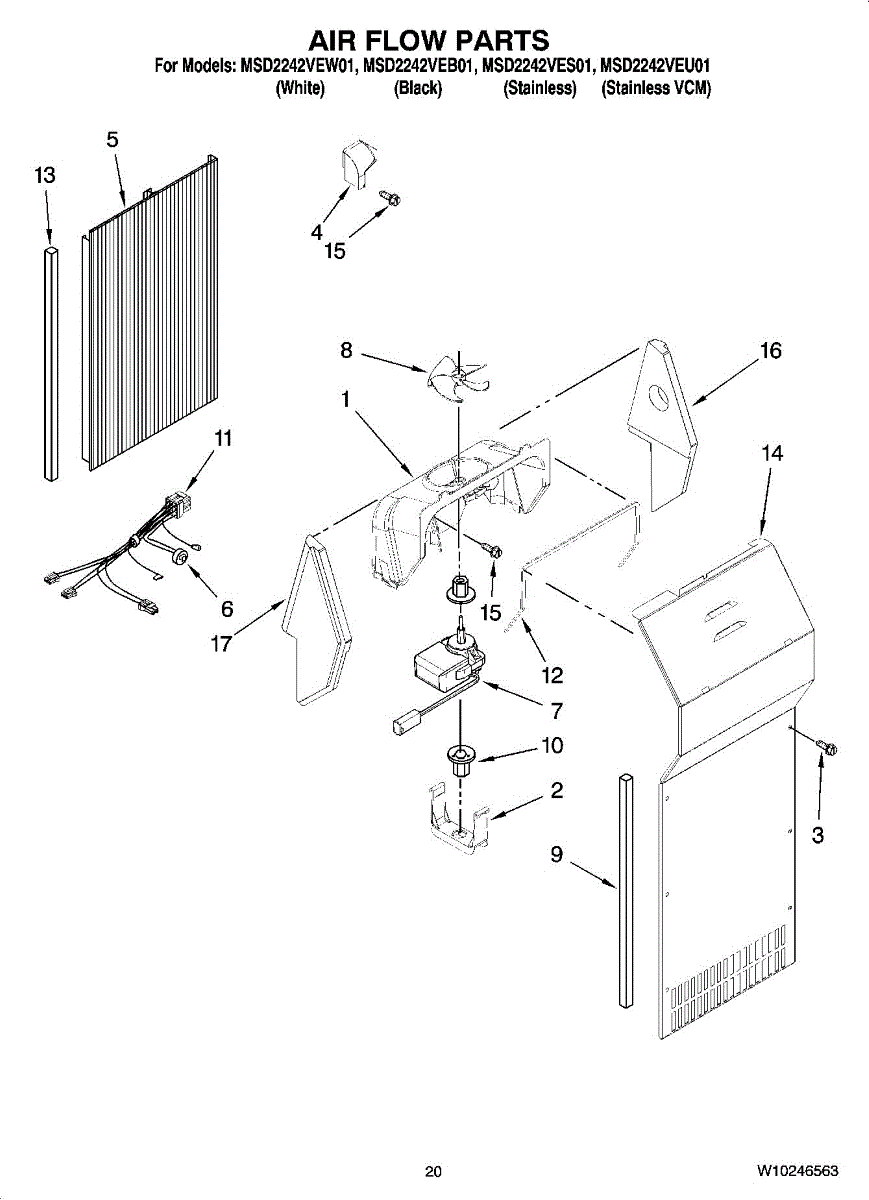 AIR FLOW PARTS

For Models: MSD2242VEW01, MSD2242VEB01, MSD2242VES01, MSD2242VEU01
(White) (Black) (Stainless) (Stainless VCM)

5
13
4
15
8
16
1
11
14
6
15
17
12
7
10
2
3
9

20
W10246563