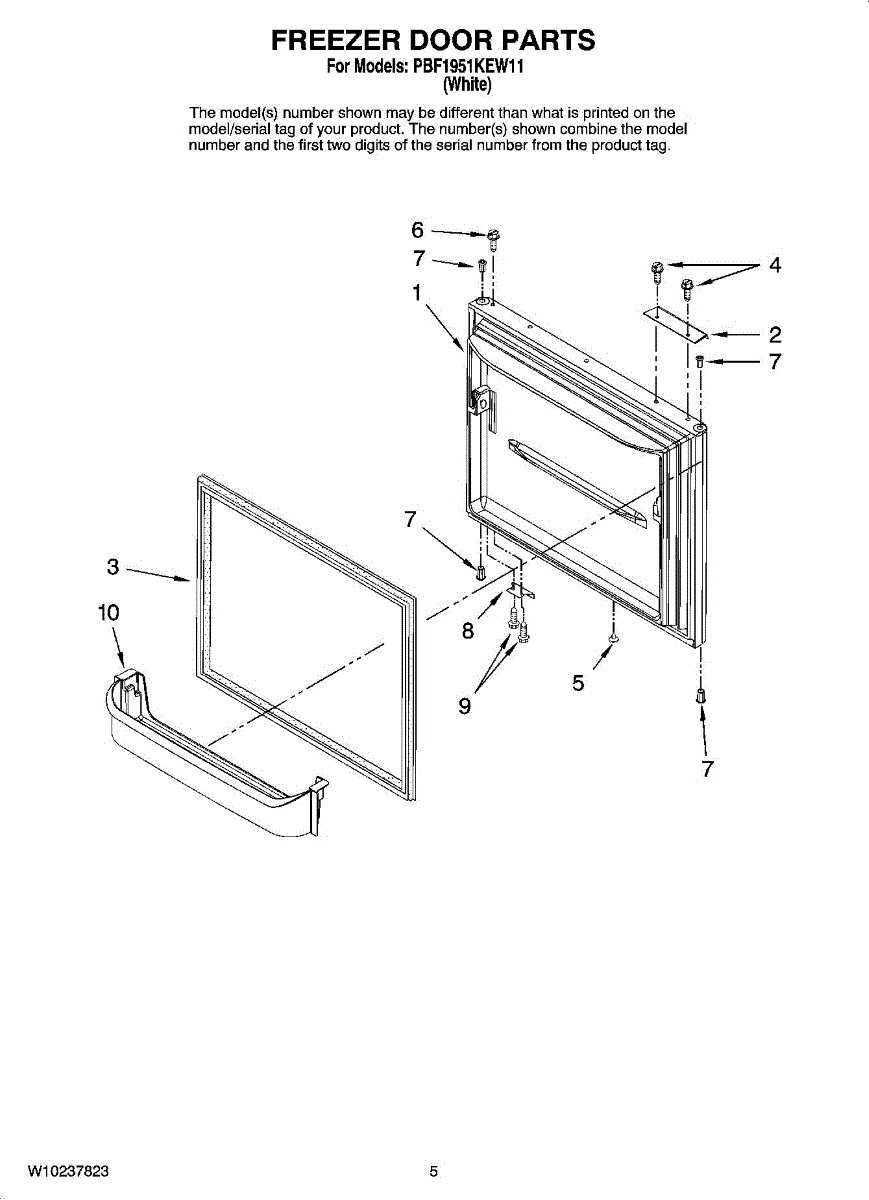 FREEZER DOOR PARTS
For Models: PBF1951KEW11
(White)

The model(s) number shown may be different than what is printed on the model/serial tag of your product. The number(s) shown combine the model number and the first two digits of the serial number from the product tag.

6
7
1
4
2
7
7
3
10
8
9
5
7

W10237823

5