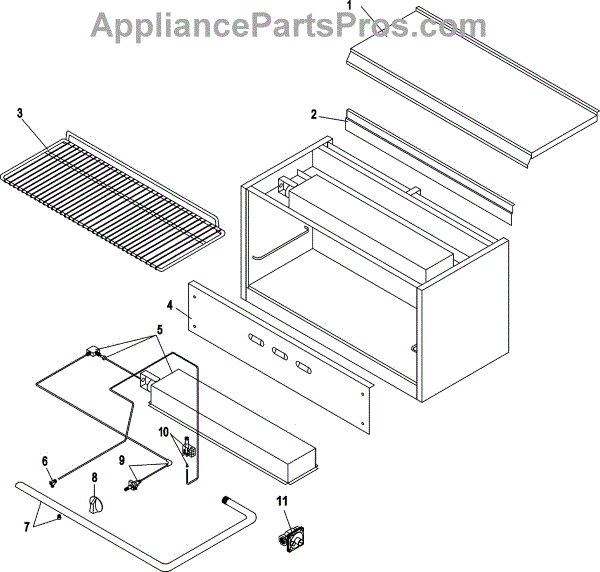 AppliancePartsPros.com
1
2
3
4
5
10
6
9
8
7
11