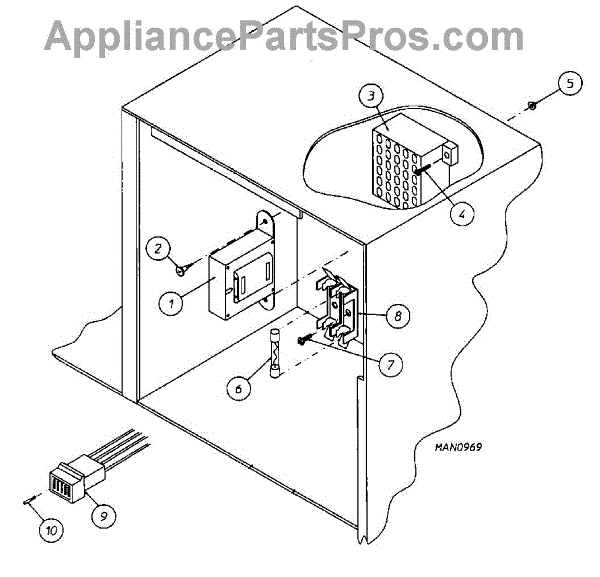 AppliancePartsPros.com

5
3
4
2
1
8
7
6
MAN0969
9
10