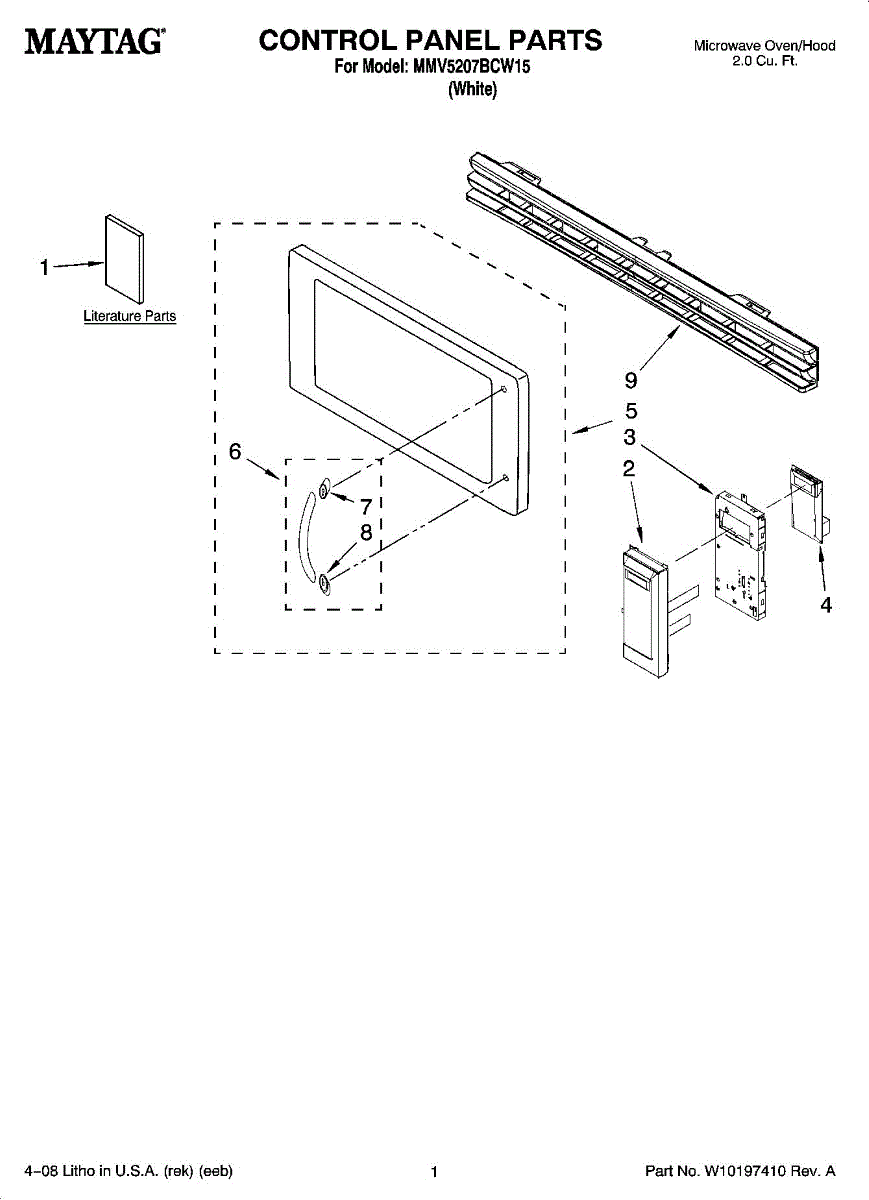 MAYTAG®

CONTROL PANEL PARTS
For Model: MMV5207BCW15
(White)

Microwave Oven/Hood
2.0 Cu. Ft.

1
Literature Parts

9
5
3
2
6
7
8
4

4–08 Litho in U.S.A. (rek) (eeb)

1

Part No. W10197410 Rev. A