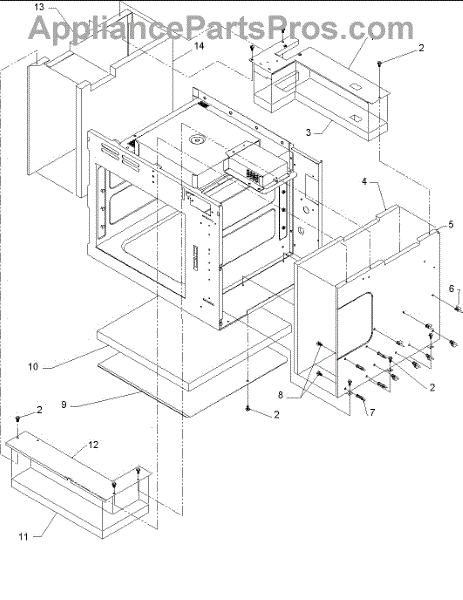 AppliancePartsPros.com

13
14
2
3
4
5
6
2
7
8
2
10
9
2
12
11