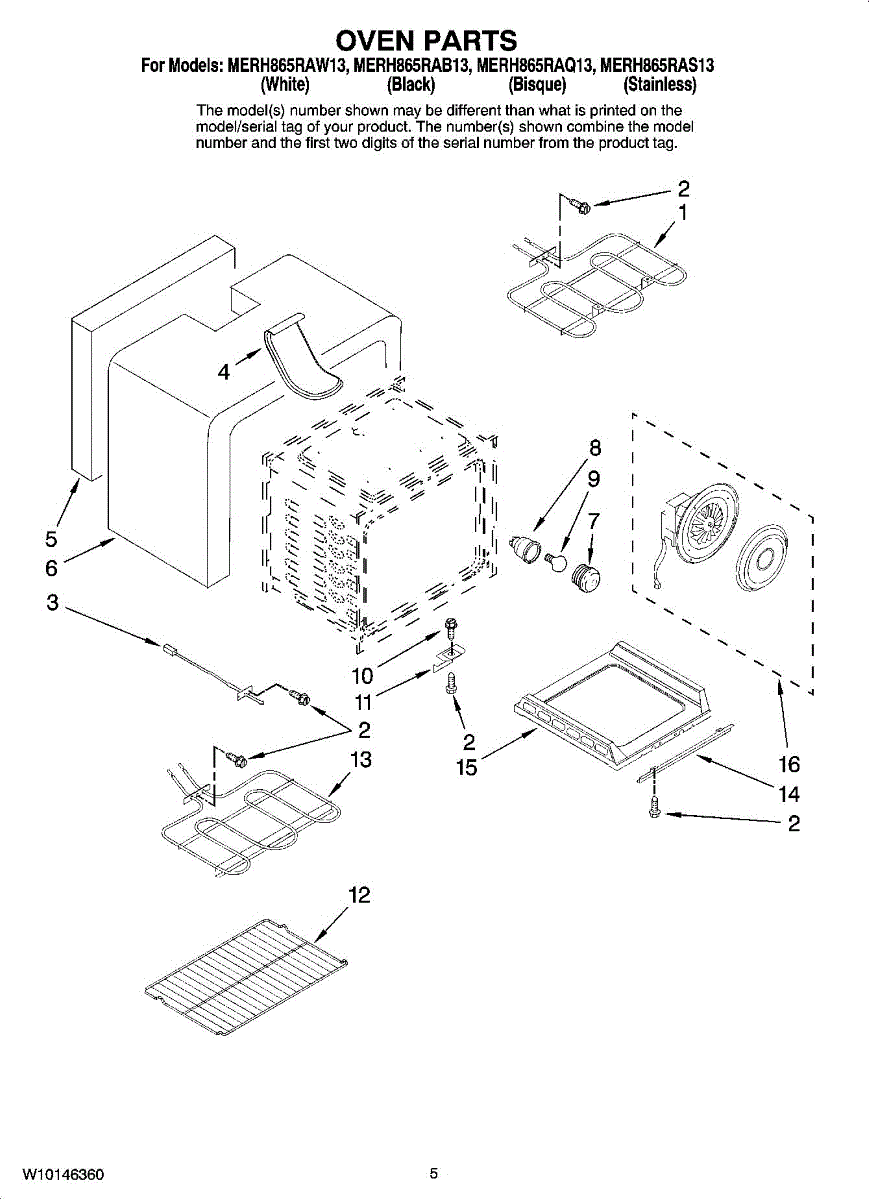 OVEN PARTS

For Models: MERH865RAW13, MERH865RAB13, MERH865RAQ13, MERH865RAS13
(White) (Black) (Bisque) (Stainless)

The model(s) number shown may be different than what is printed on the model/serial tag of your product. The number(s) shown combine the model number and the first two digits of the serial number from the product tag.

2
1
4
8
9
7
5
6
3
10
11
2
2
13
15
16
14
2
12

W10146360

5